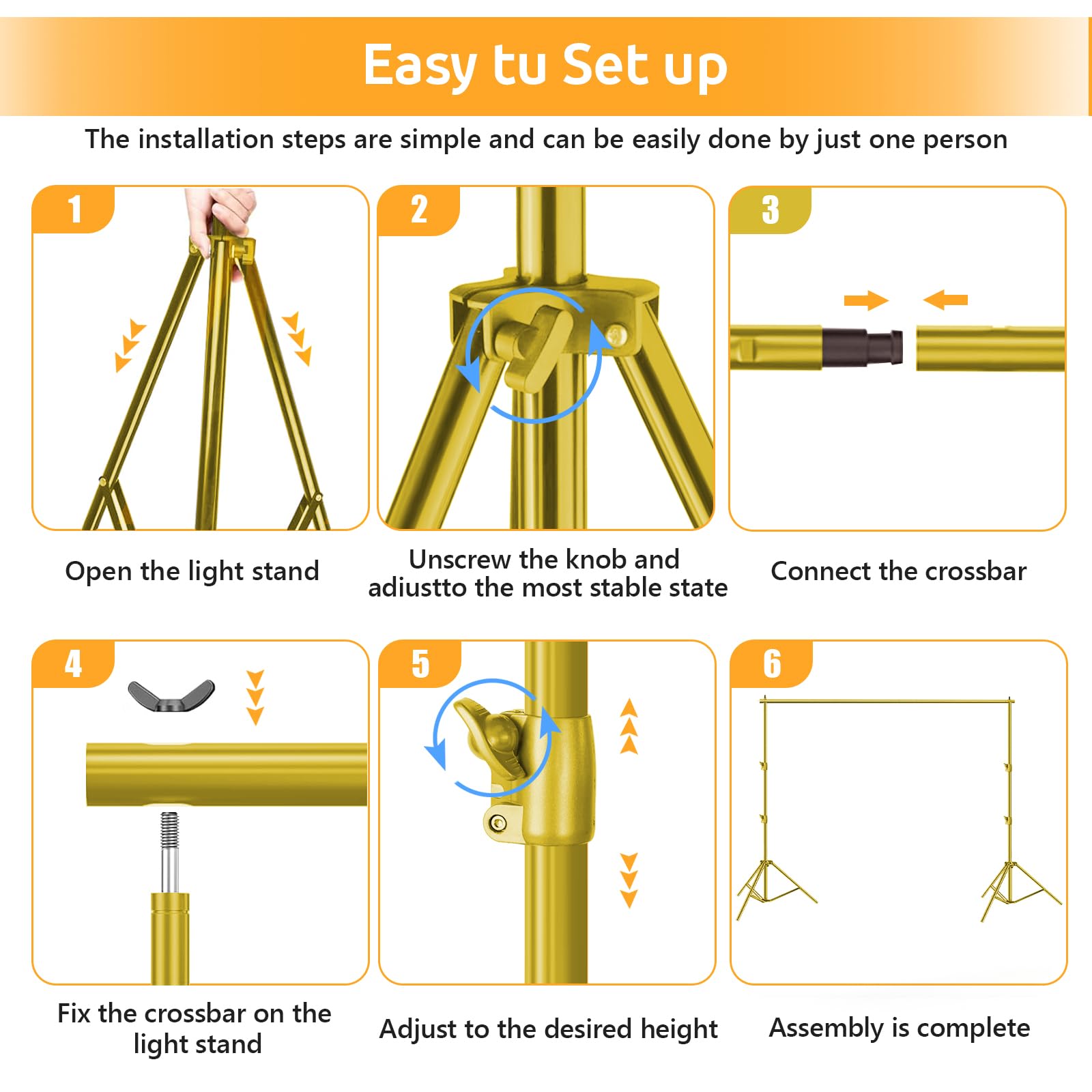 Easy tu Set up

The installation steps are simple and can be easily done by just one person

1

Open the light stand

2

Unscrew the knob and adiustto the most stable state

3

Connect the crossbar

4

Fix the crossbar on the light stand

5

Adjust to the desired height

6

Assembly is complete