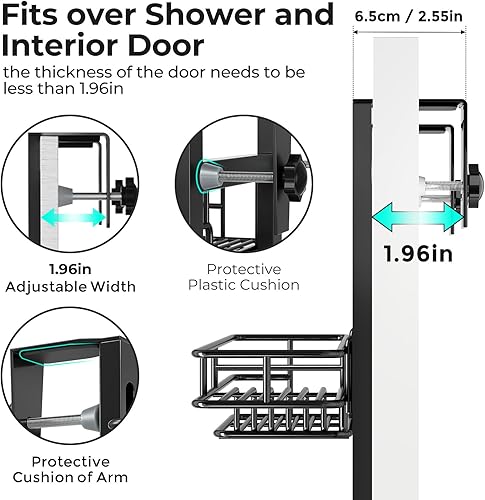 Fits over Shower and Interior Door
the thickness of the door needs to be less than 1.96in

6.5cm / 2.55in

1.96in
Adjustable Width

Protective Plastic Cushion

1.96in

Protective Cushion of Arm