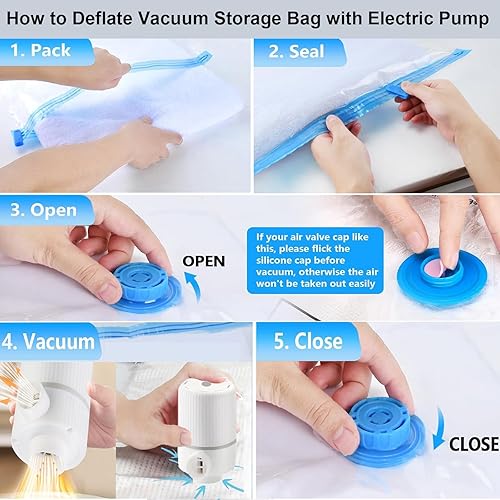 How to Deflate Vacuum Storage Bag with Electric Pump

1. Pack

2. Seal

3. Open

OPEN

If your air valve cap like this, please flick the silicone cap before vacuum, otherwise the air won't be taken out easily

4. Vacuum

5. Close

CLOSE