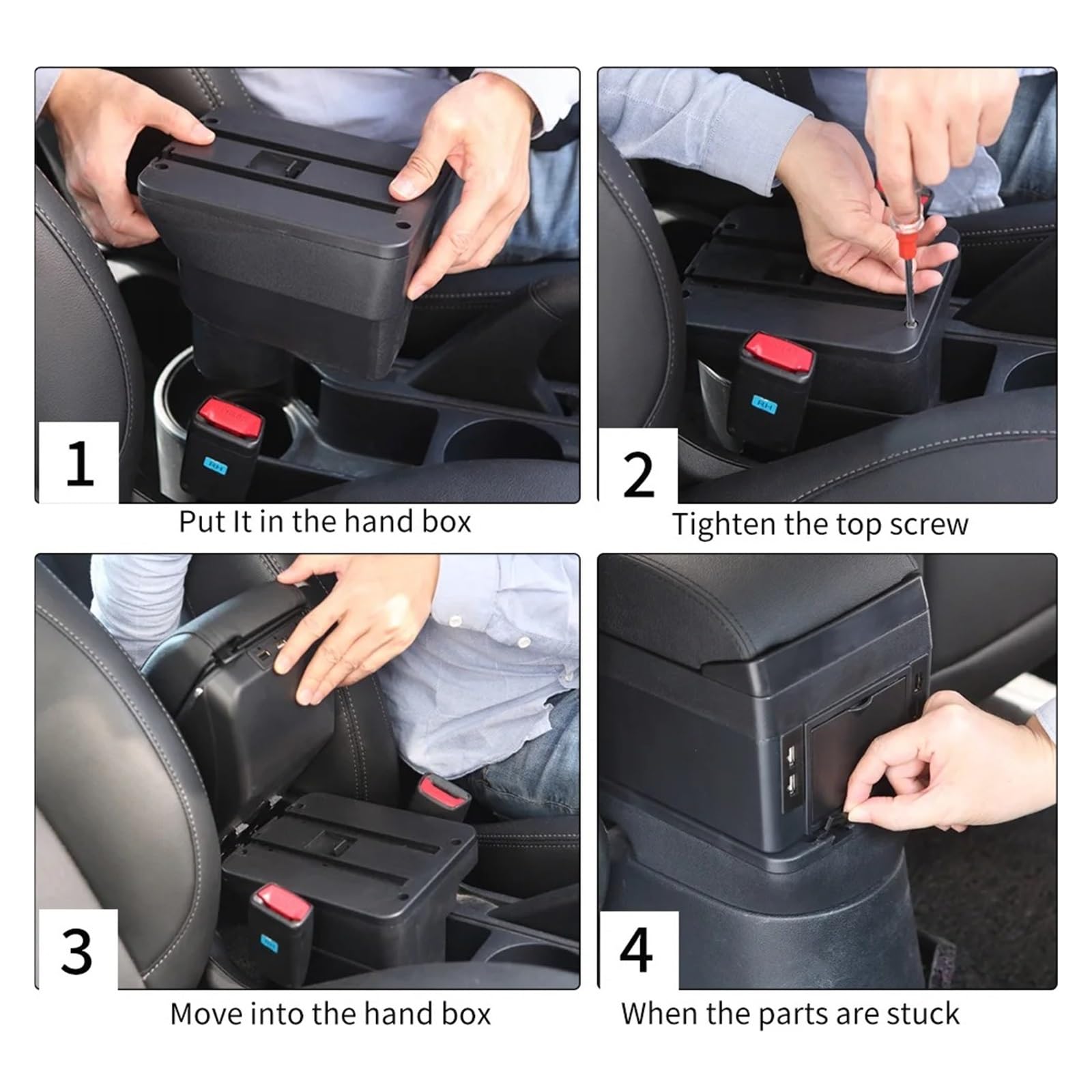 1

Put It in the hand box

2

Tighten the top screw

3

Move into the hand box

4

When the parts are stuck