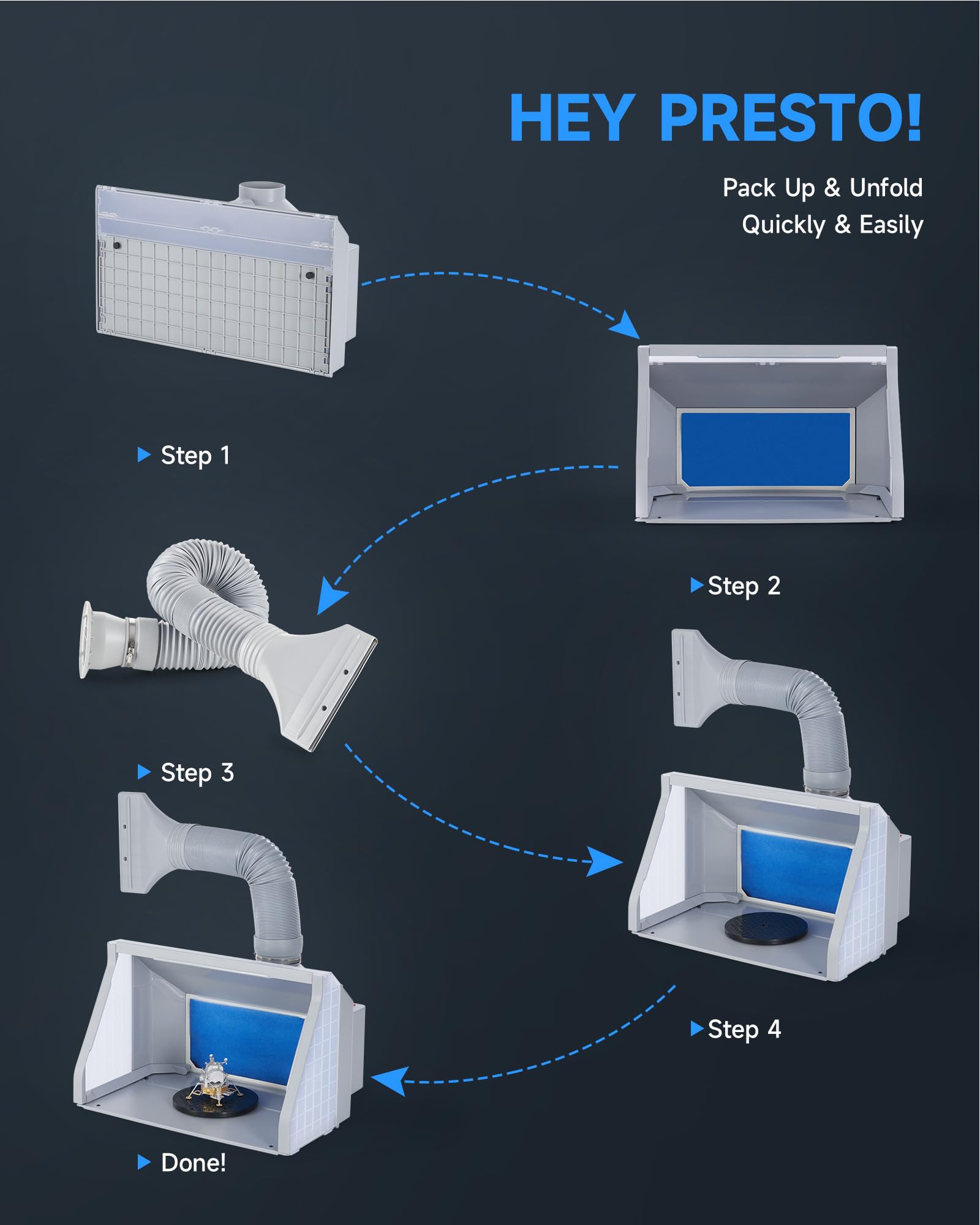 HEY PRESTO!

Pack Up & Unfold
Quickly & Easily

▶ Step 1

▶ Step 2

▶ Step 3

▶ Step 4

▶ Done!