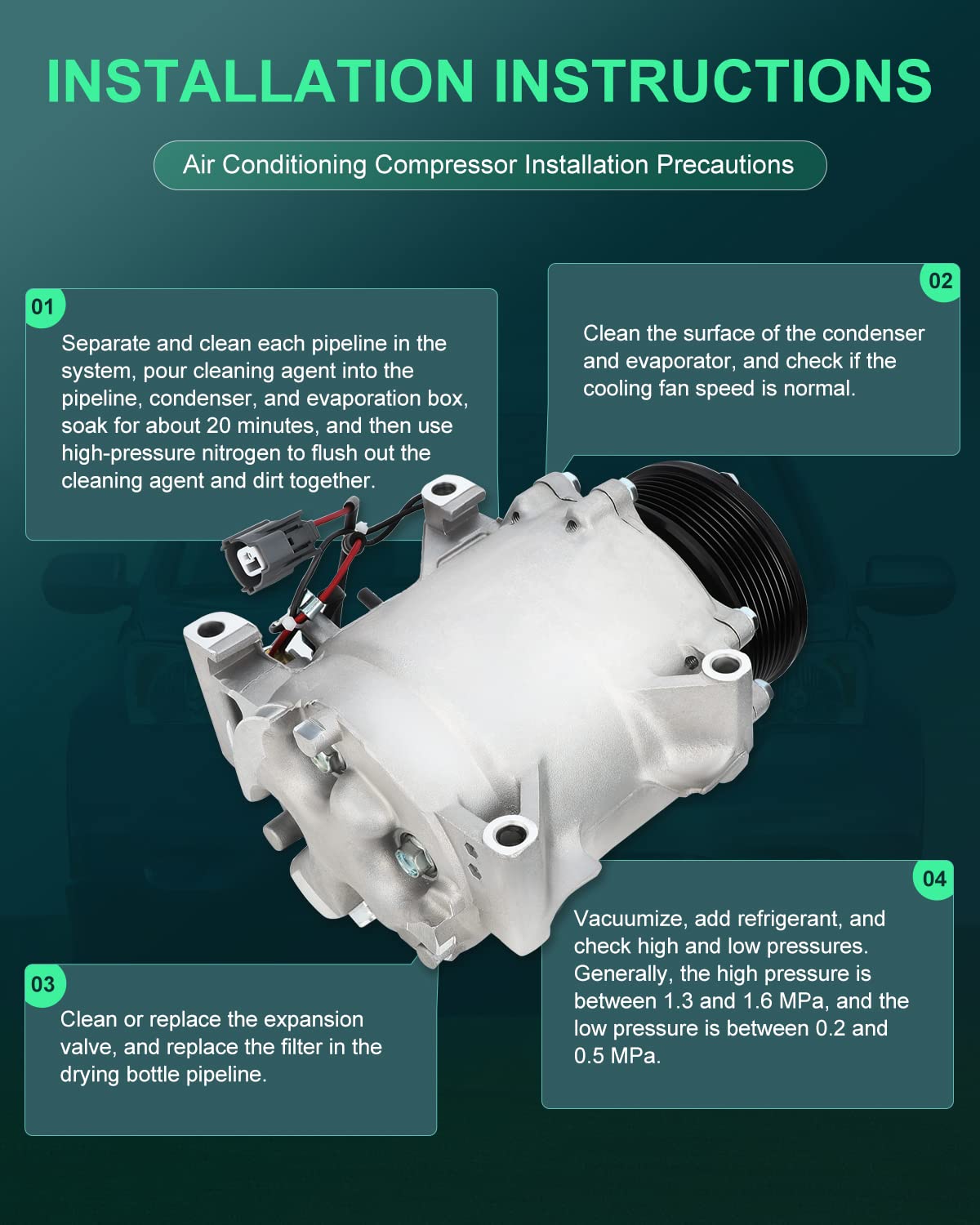 INSTALLATION INSTRUCTIONS

Air Conditioning Compressor Installation Precautions

01

Separate and clean each pipeline in the system, pour cleaning agent into the pipeline, condenser, and evaporation box, soak for about 20 minutes, and then use high-pressure nitrogen to flush out the cleaning agent and dirt together.

02

Clean the surface of the condenser and evaporator, and check if the cooling fan speed is normal.

03

Clean or replace the expansion valve, and replace the filter in the drying bottle pipeline.

04

Vacuumize, add refrigerant, and check high and low pressures. Generally, the high pressure is between 1.3 and 1.6 MPa, and the low pressure is between 0.2 and 0.5 MPa.