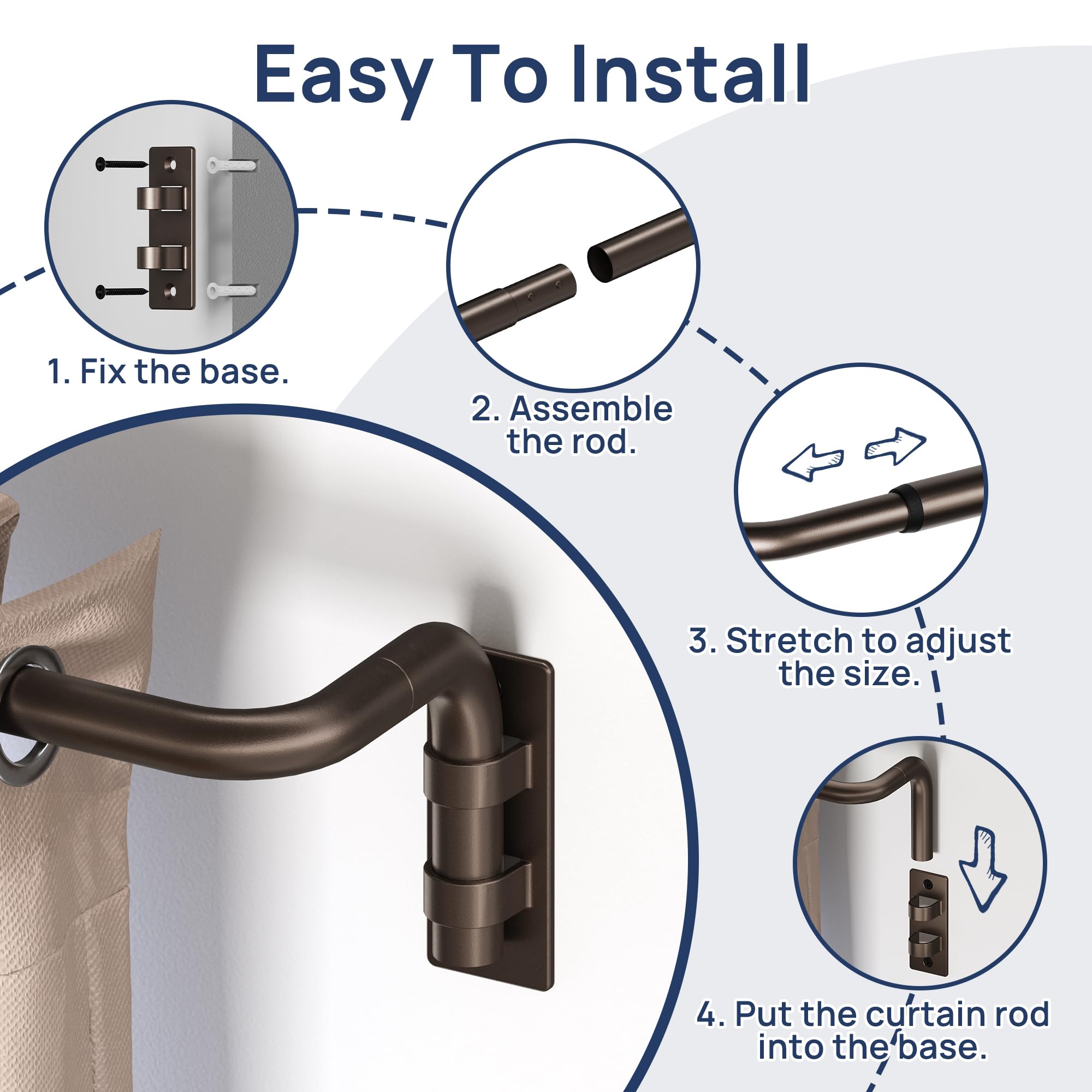 Easy To Install

1. Fix the base.

2. Assemble the rod.

3. Stretch to adjust the size.

4. Put the curtain rod into the base.