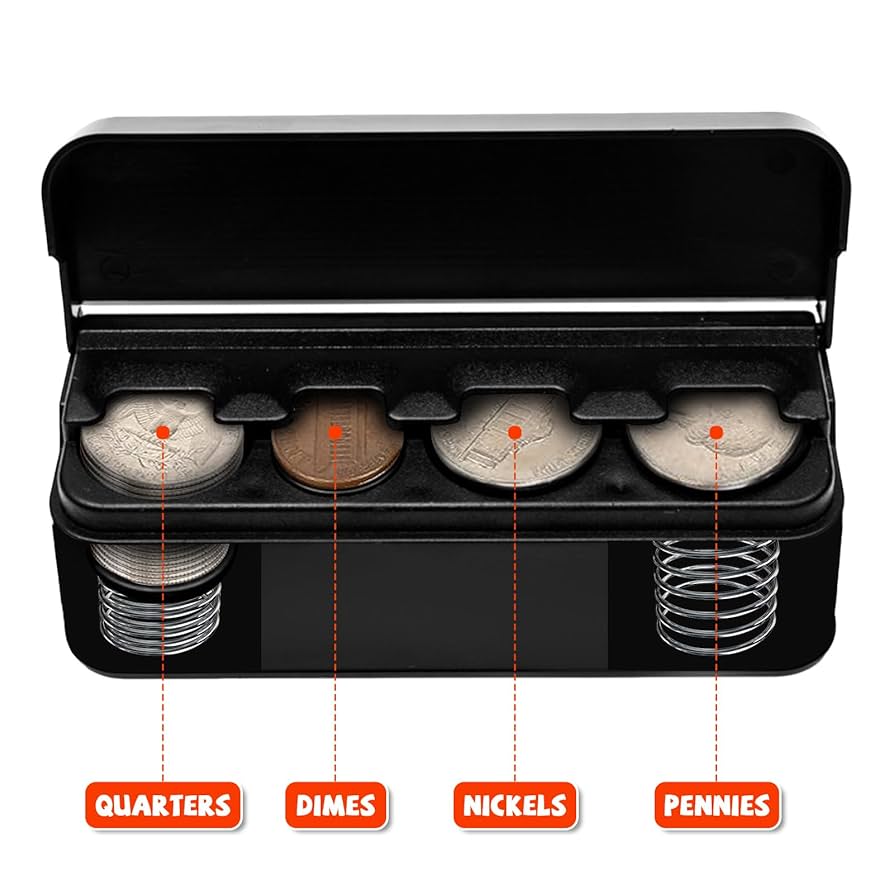 QUARTERS
DIMES
NICKELS
PENNIES