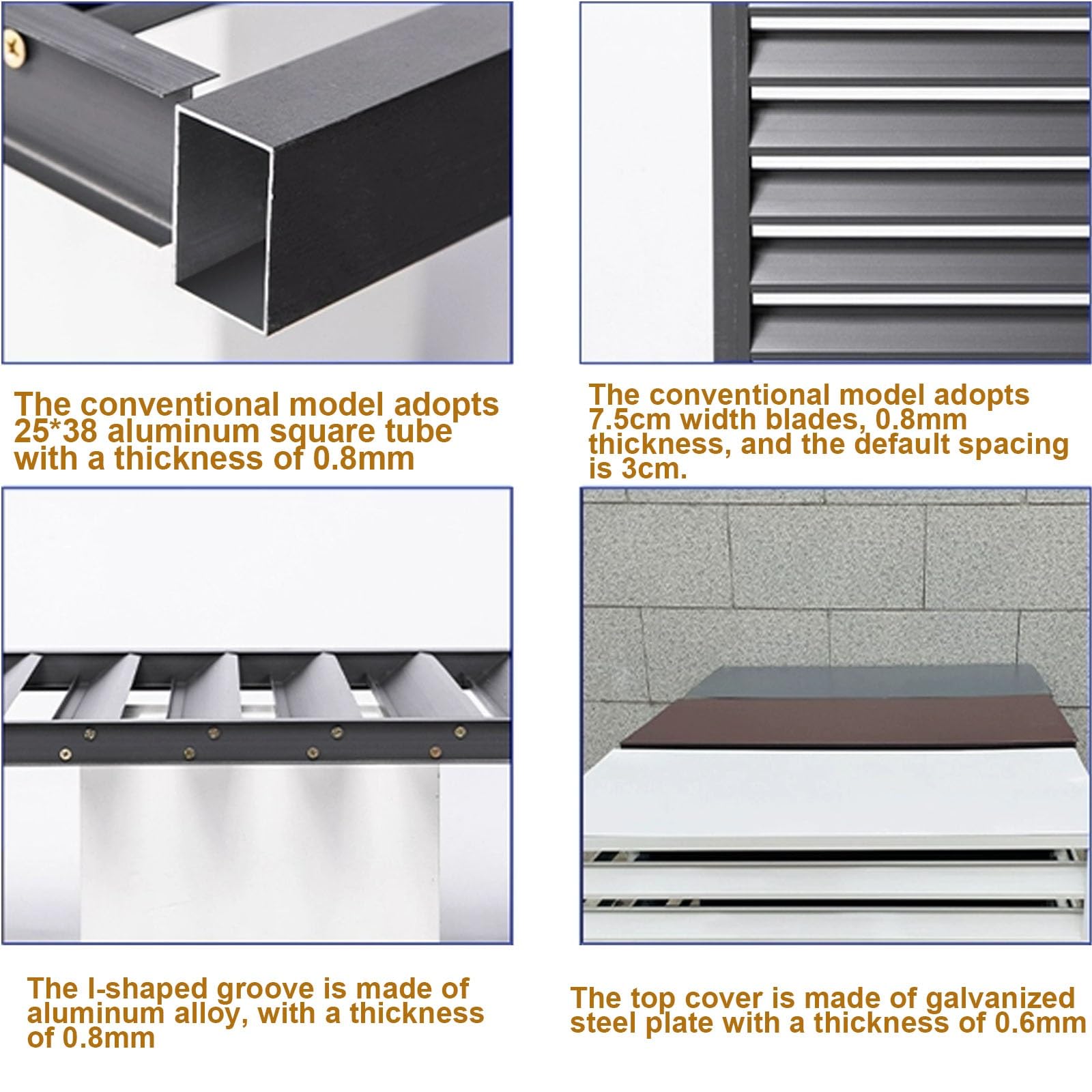 The conventional model adopts 25*38 aluminum square tube with a thickness of 0.8mm

The conventional model adopts 7.5cm width blades, 0.8mm thickness, and the default spacing is 3cm.

The I-shaped groove is made of aluminum alloy, with a thickness of 0.8mm

The top cover is made of galvanized steel plate with a thickness of 0.6mm