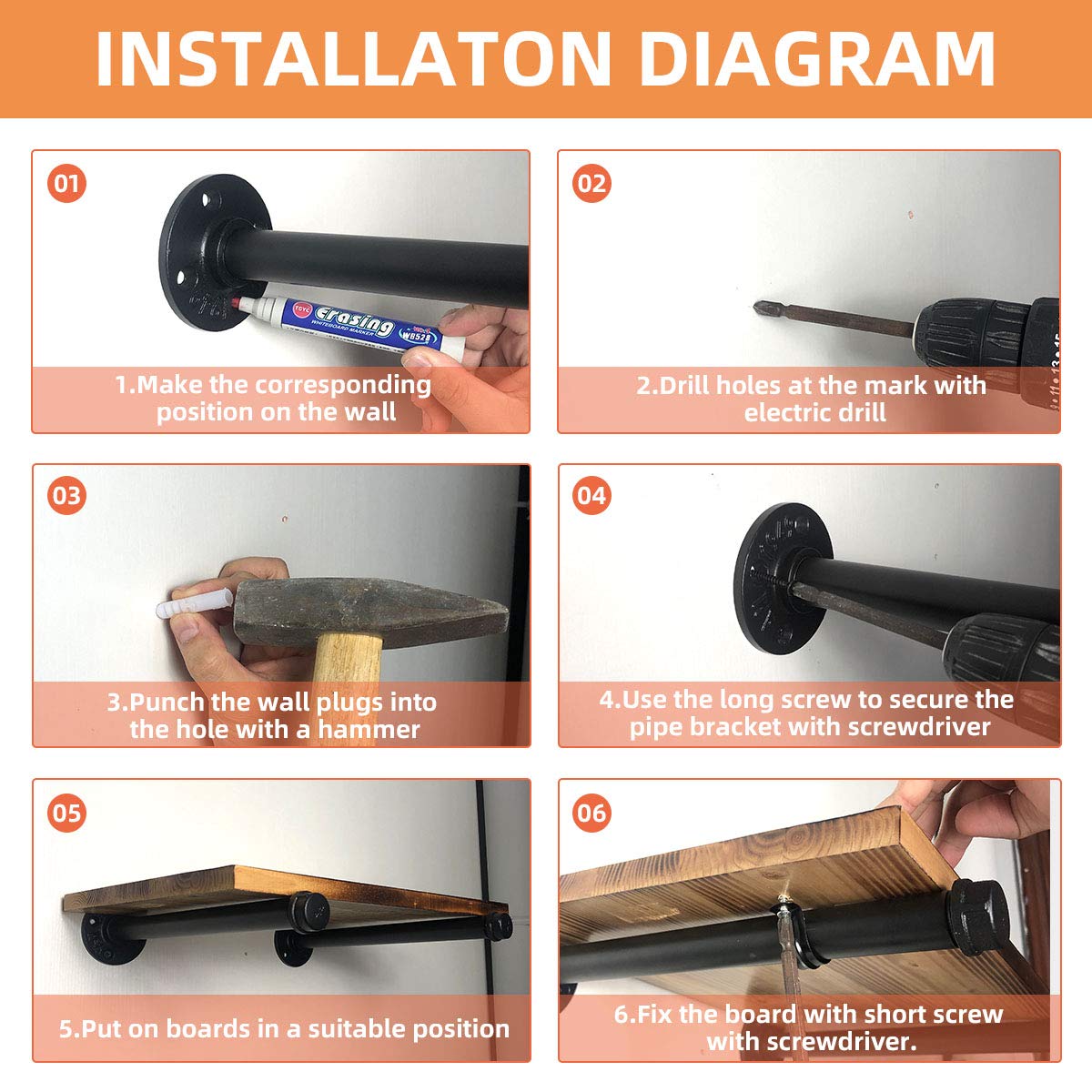 INSTALLATON DIAGRAM

01

TCYC Erasing WHITEBOARD MARKER WB528

1.Make the corresponding position on the wall

02

2.Drill holes at the mark with electric drill

03

3.Punch the wall plugs into the hole with a hammer

04

4.Use the long screw to secure the pipe bracket with screwdriver

05

5.Put on boards in a suitable position

06

6.Fix the board with short screw with screwdriver.