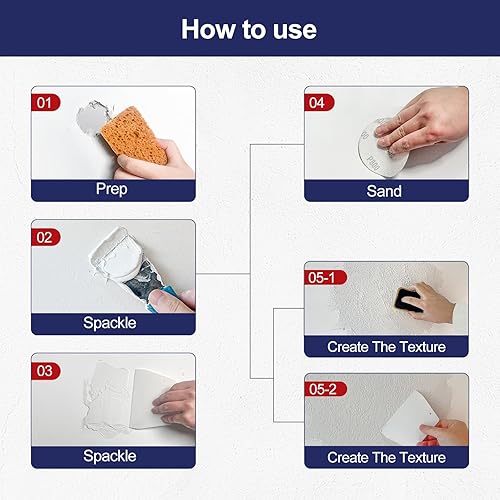 How to use

01
Prep

02
Spackle

03
Spackle

04
P800
Sand

05-1
Create The Texture

05-2
Create The Texture