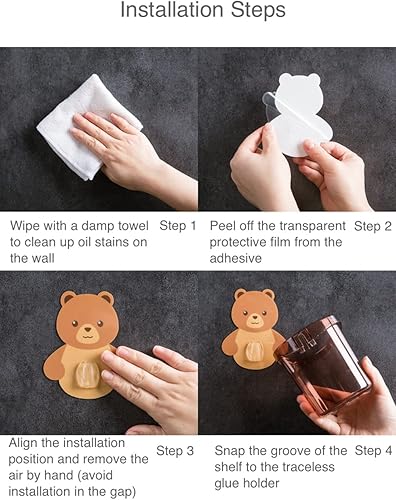 Installation Steps

Wipe with a damp towel to clean up oil stains on the wall

Step 1

Peel off the transparent protective film from the adhesive

Step 2

Align the installation position and remove the air by hand (avoid installation in the gap)

Step 3

Snap the groove of the shelf to the traceless glue holder

Step 4