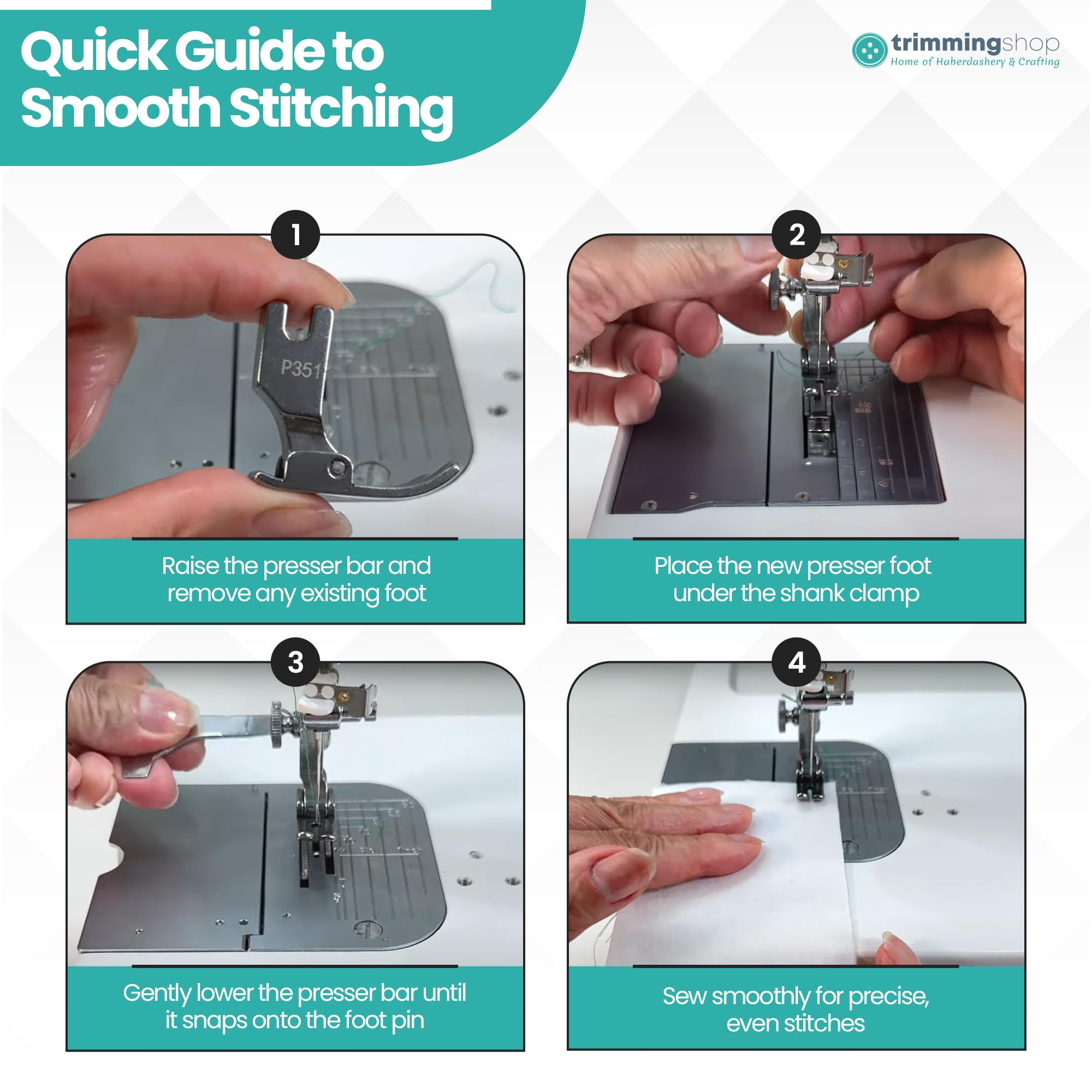 Quick Guide to Smooth Stitching

trimmingshop
Home of Haberdashery & Crafting

1
P351
Raise the presser bar and remove any existing foot

2
Place the new presser foot under the shank clamp

3
Gently lower the presser bar until it snaps onto the foot pin

4
Sew smoothly for precise, even stitches