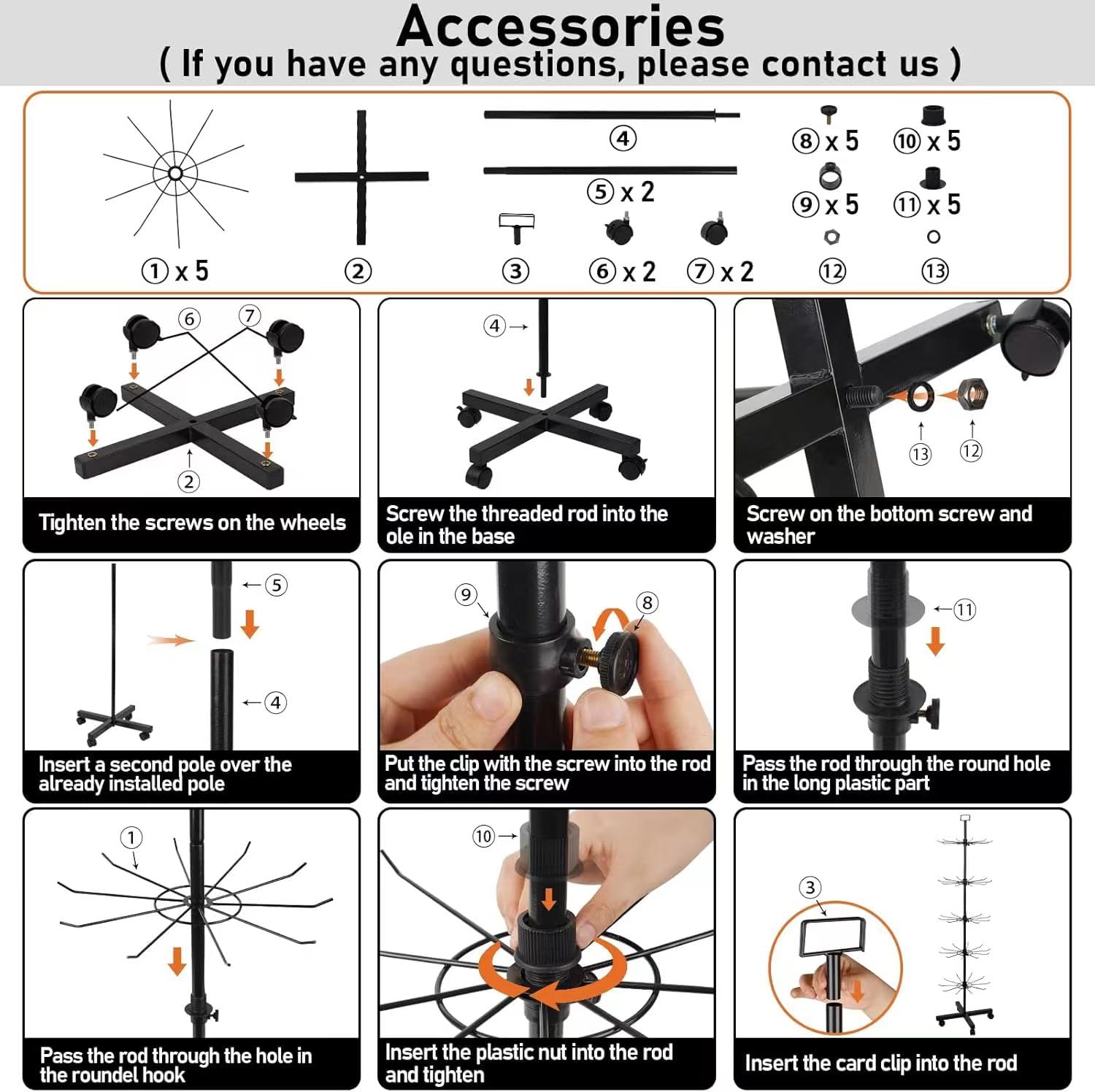 Accessories
( If you have any questions, please contact us )

① x 5
②
④
⑤ x 2
③
⑥ x 2
⑦ x 2
⑧ x 5
⑨ x 5
⑩ x 5
⑪ x 5
⑫
⑬

⑥ ⑦ ②
Tighten the screws on the wheels

④
Screw the threaded rod into the ole in the base

⑬ ⑫
Screw on the bottom screw and washer

⑤ ④
Insert a second pole over the already installed pole

⑨ ⑧
Put the clip with the screw into the rod and tighten the screw

⑪
Pass the rod through the round hole in the long plastic part

①
Pass the rod through the hole in the roundel hook

⑩
Insert the plastic nut into the rod and tighten

③
Insert the card clip into the rod