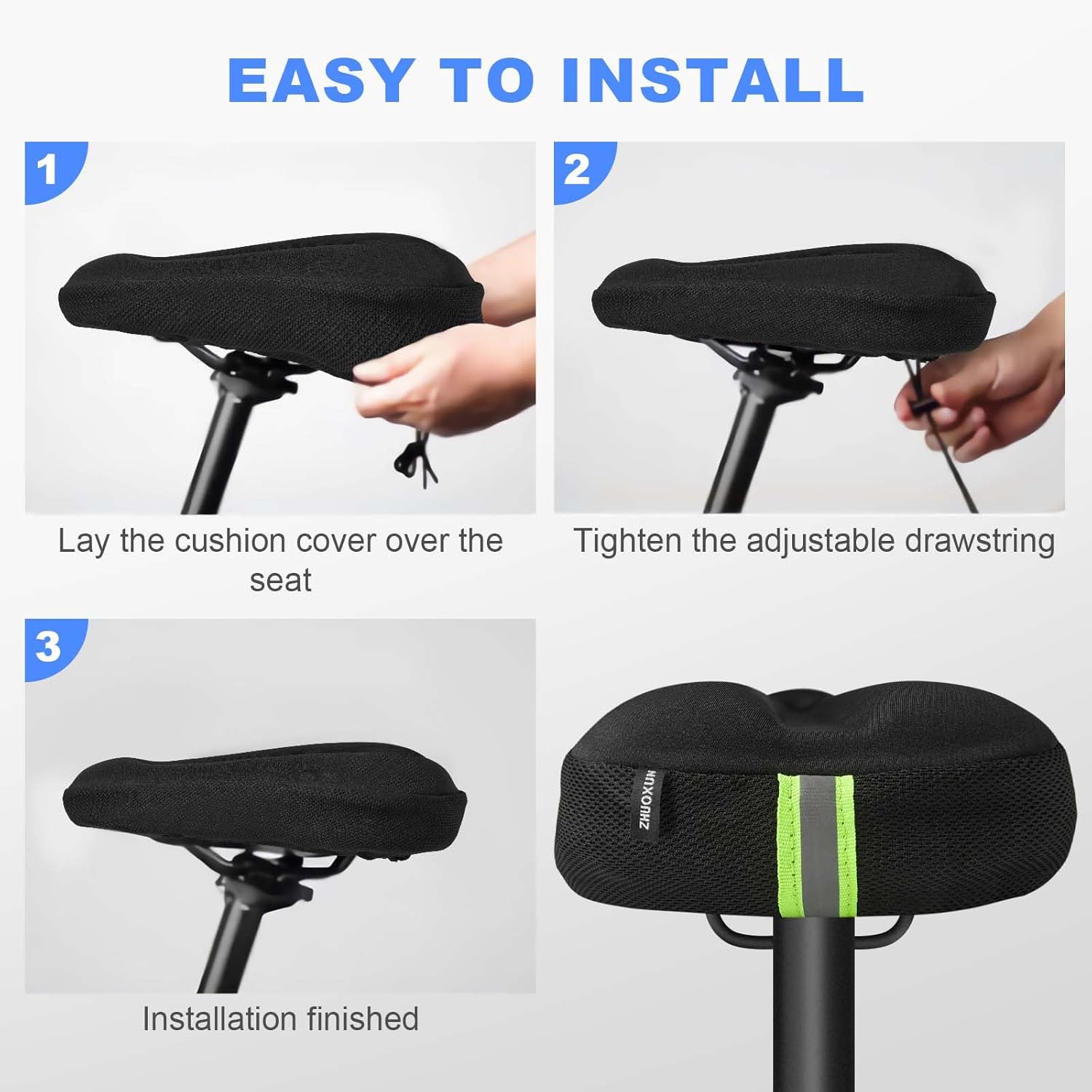 EASY TO INSTALL

1

Lay the cushion cover over the seat

2

Tighten the adjustable drawstring

3

Installation finished

ZHUOXUN