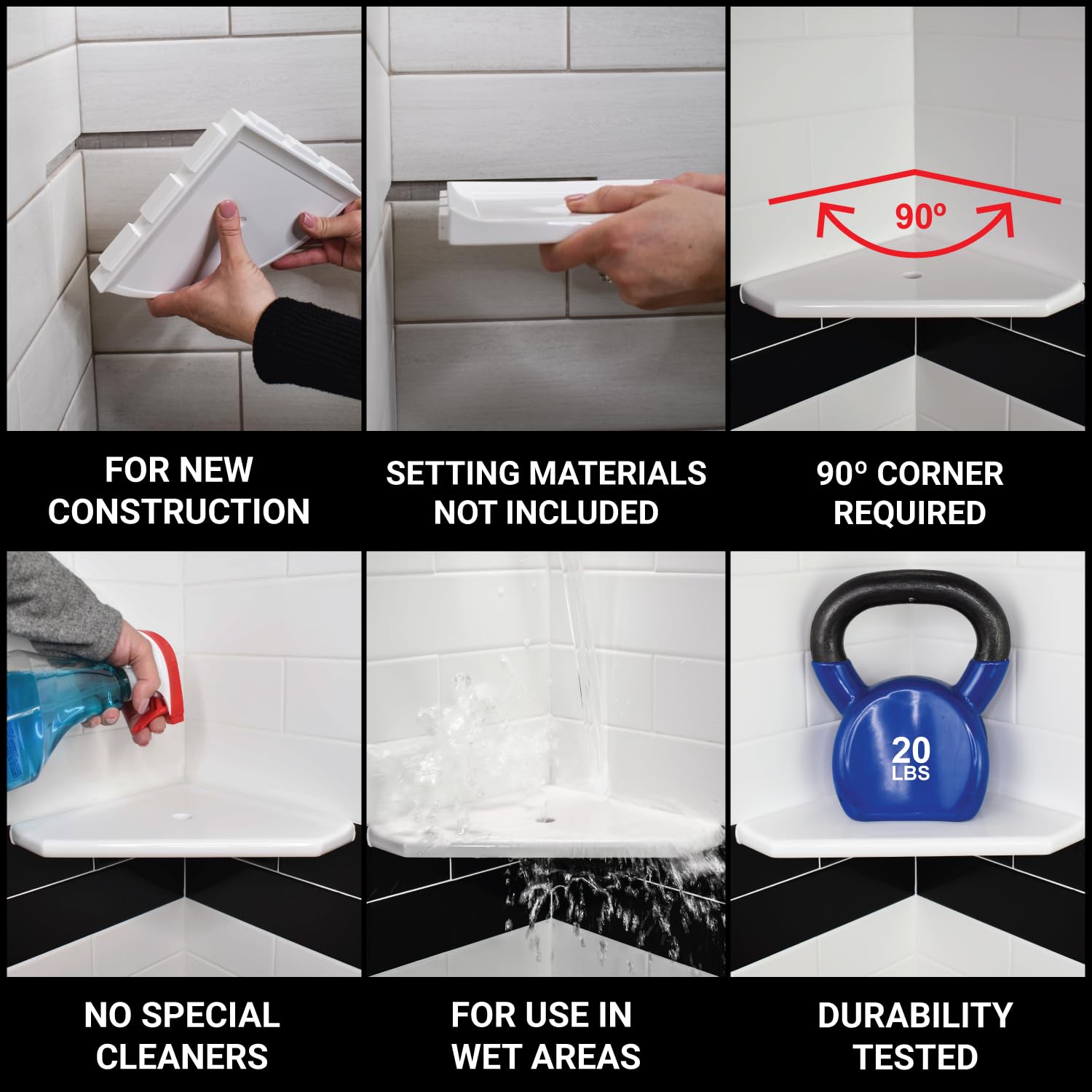 90º

FOR NEW CONSTRUCTION

SETTING MATERIALS NOT INCLUDED

90º CORNER REQUIRED

20 LBS

NO SPECIAL CLEANERS

FOR USE IN WET AREAS

DURABILITY TESTED