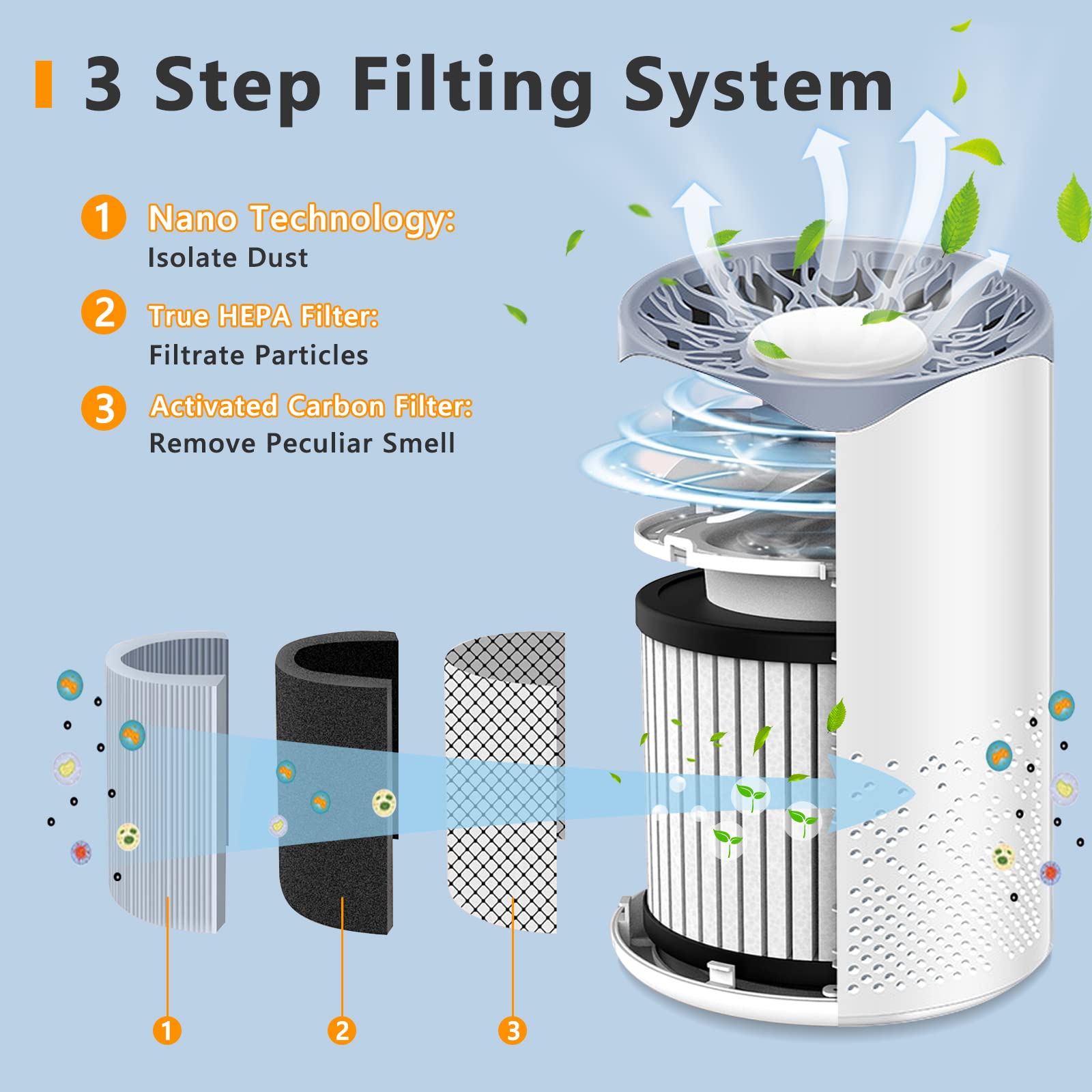 3 Step Filting System

1 Nano Technology:
Isolate Dust

2 True HEPA Filter:
Filtrate Particles

3 Activated Carbon Filter:
Remove Peculiar Smell

1

2

3