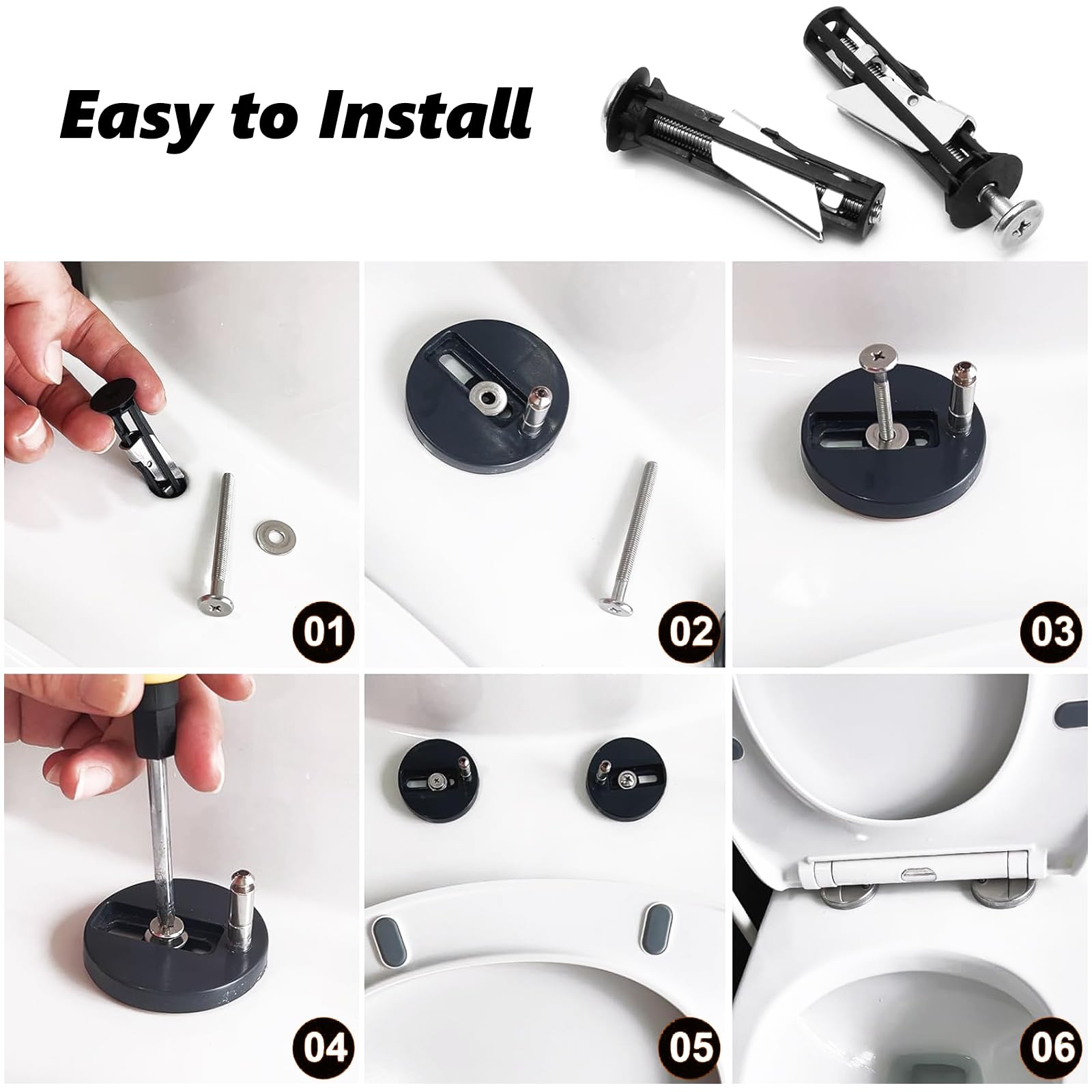 Easy to Install

01

02

03

04

05

06