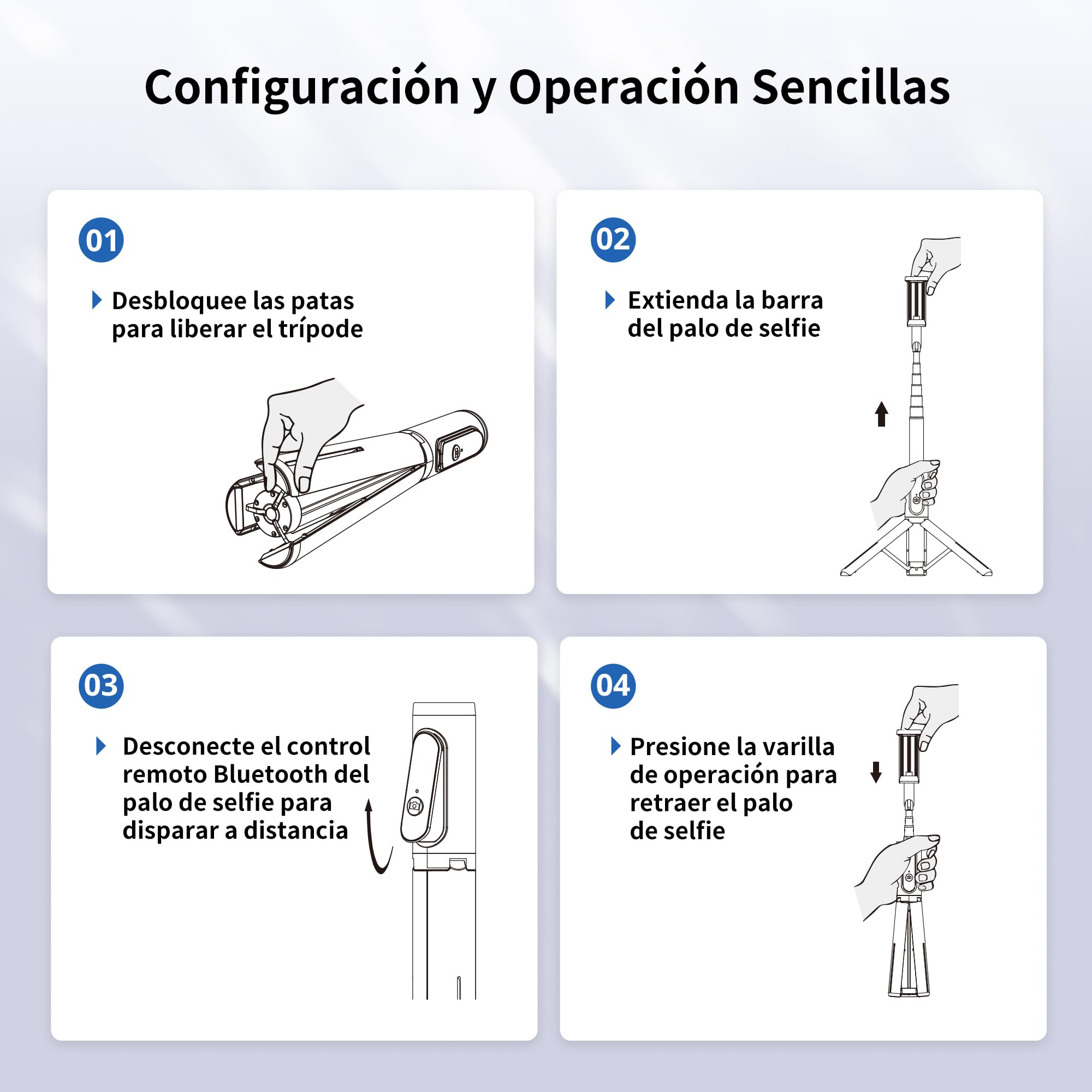 Configuración y Operación Sencillas

01

Desbloquee las patas para liberar el trípode

02

Extienda la barra del palo de selfie

03

Desconecte el control remoto Bluetooth del palo de selfie para disparar a distancia

04

Presione la varilla de operación para retraer el palo de selfie