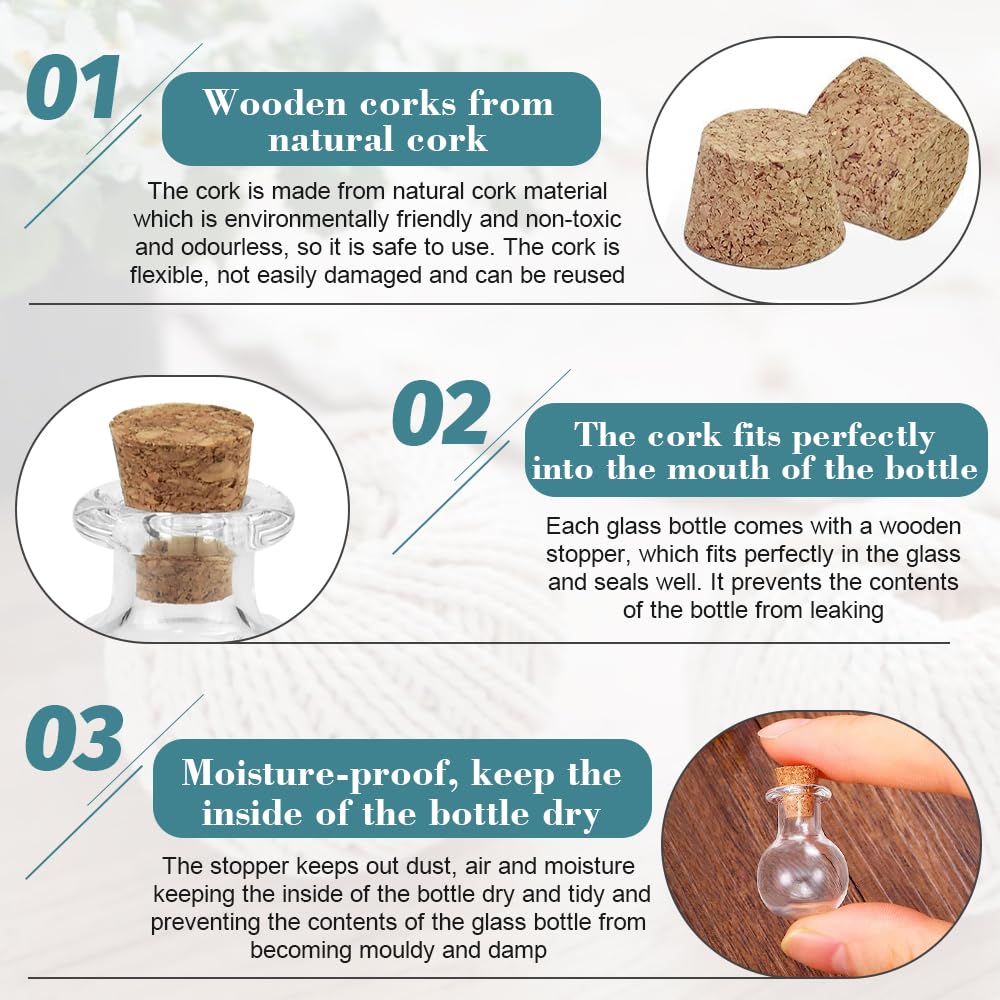 01

Wooden corks from natural cork

The cork is made from natural cork material which is environmentally friendly and non-toxic and odourless, so it is safe to use. The cork is flexible, not easily damaged and can be reused

02

The cork fits perfectly into the mouth of the bottle

Each glass bottle comes with a wooden stopper, which fits perfectly in the glass and seals well. It prevents the contents of the bottle from leaking

03

Moisture-proof, keep the inside of the bottle dry

The stopper keeps out dust, air and moisture keeping the inside of the bottle dry and tidy and preventing the contents of the glass bottle from becoming mouldy and damp