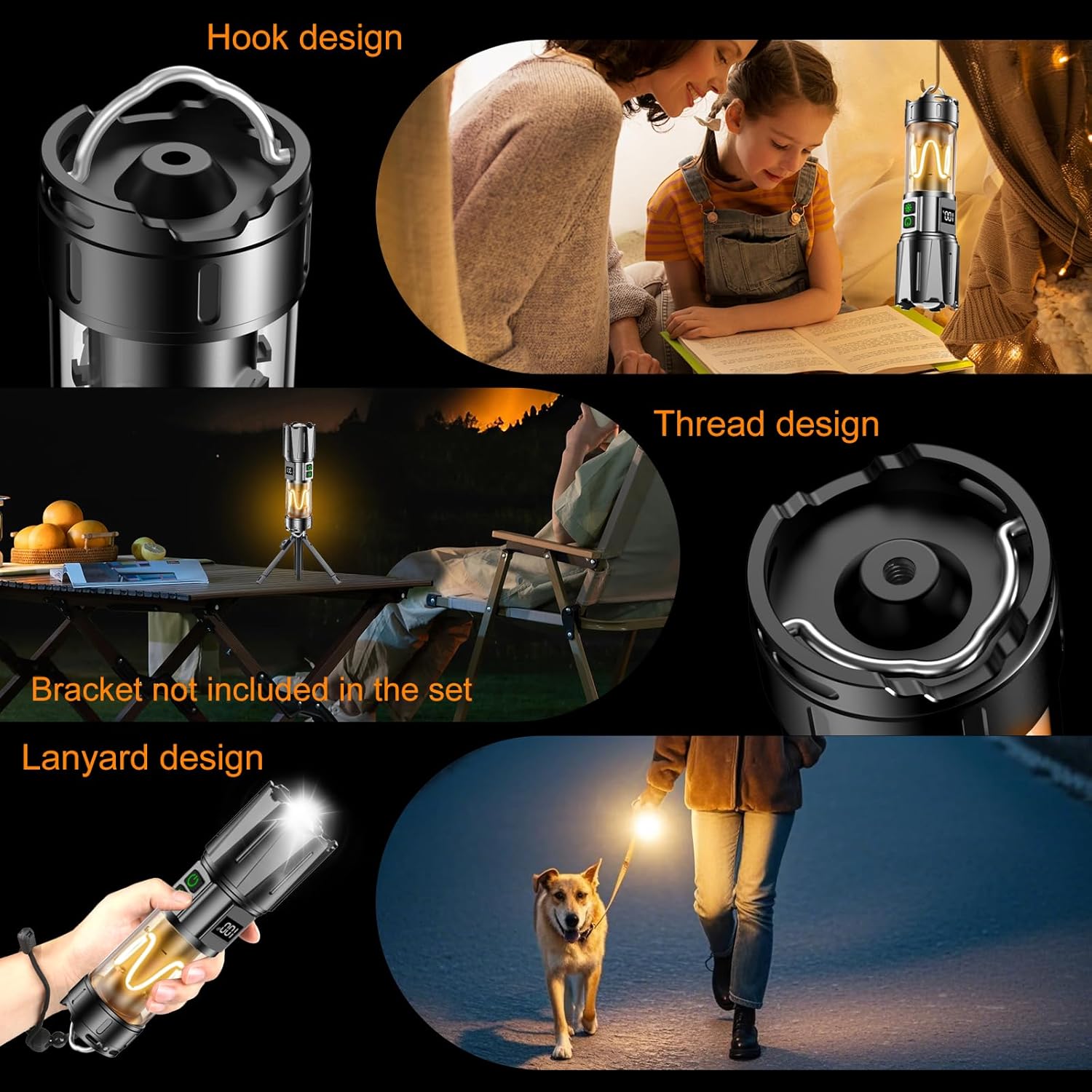 Hook design

Thread design

Bracket not included in the set

Lanyard design