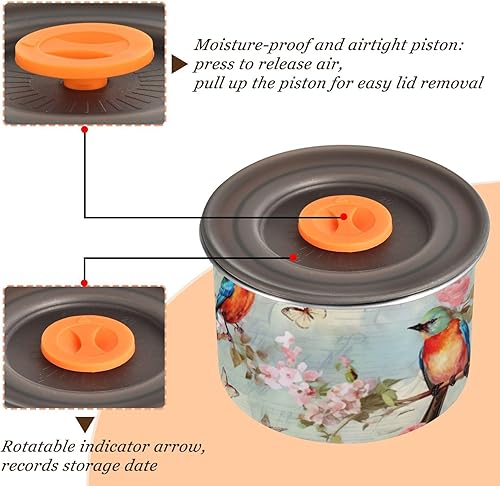 Moisture-proof and airtight piston:
press to release air,
pull up the piston for easy lid removal

Rotatable indicator arrow,
records storage date