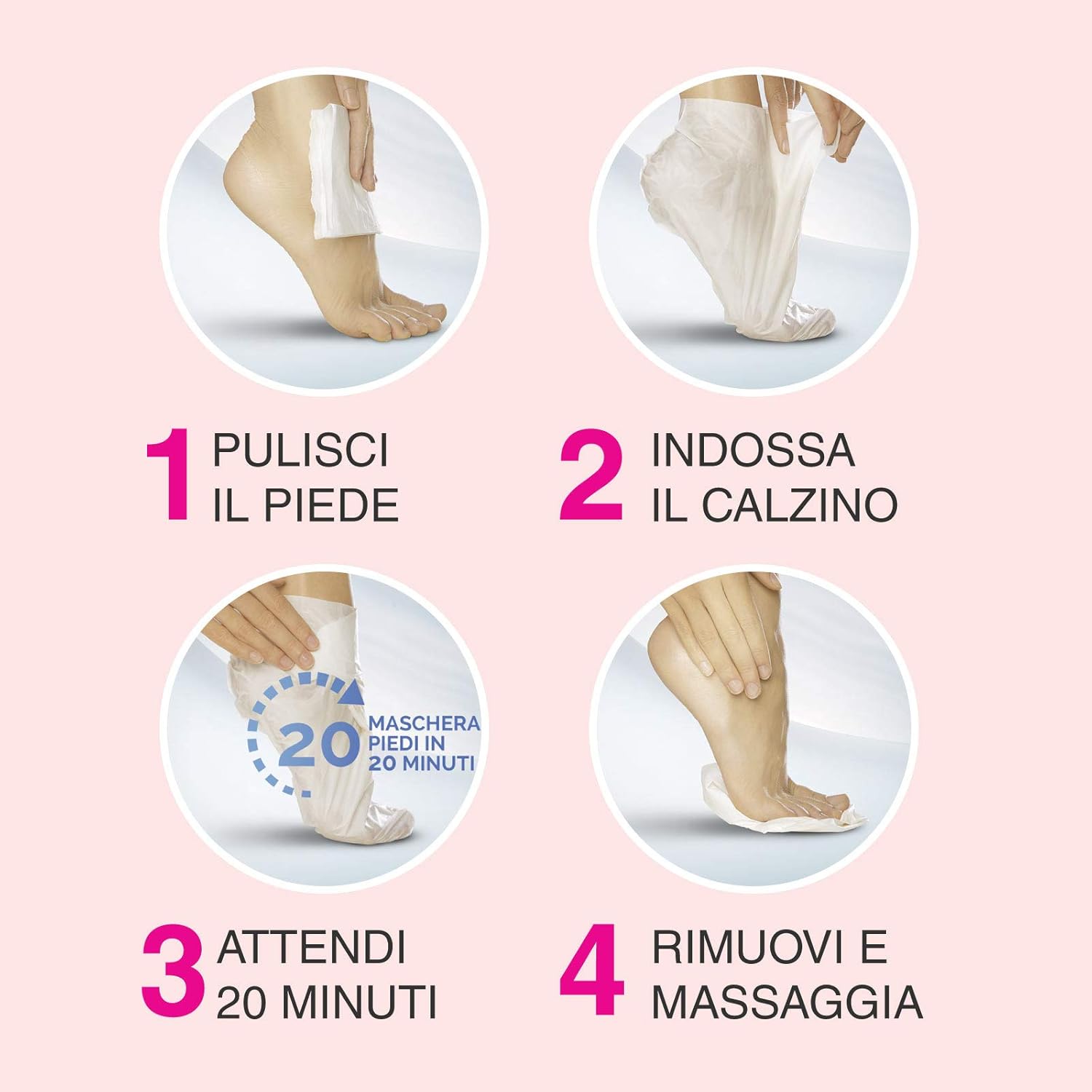 1 PULISCI IL PIEDE

2 INDOSSA IL CALZINO

20 MASCHERA PIEDI IN 20 MINUTI

3 ATTENDI 20 MINUTI

4 RIMUOVI E MASSAGGIA