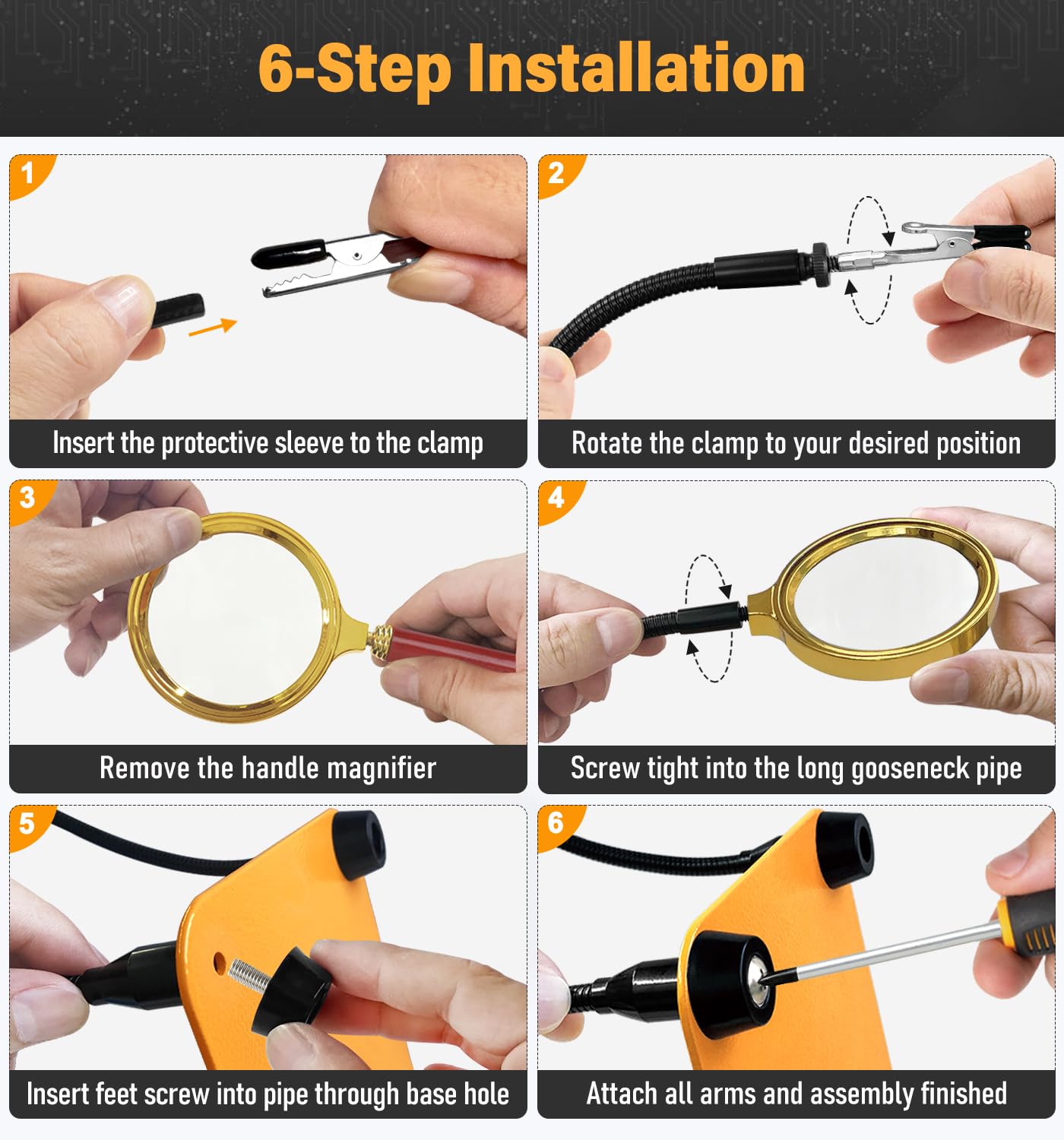 6-Step Installation

1
Insert the protective sleeve to the clamp

2
Rotate the clamp to your desired position

3
Remove the handle magnifier

4
Screw tight into the long gooseneck pipe

5
Insert feet screw into pipe through base hole

6
Attach all arms and assembly finished