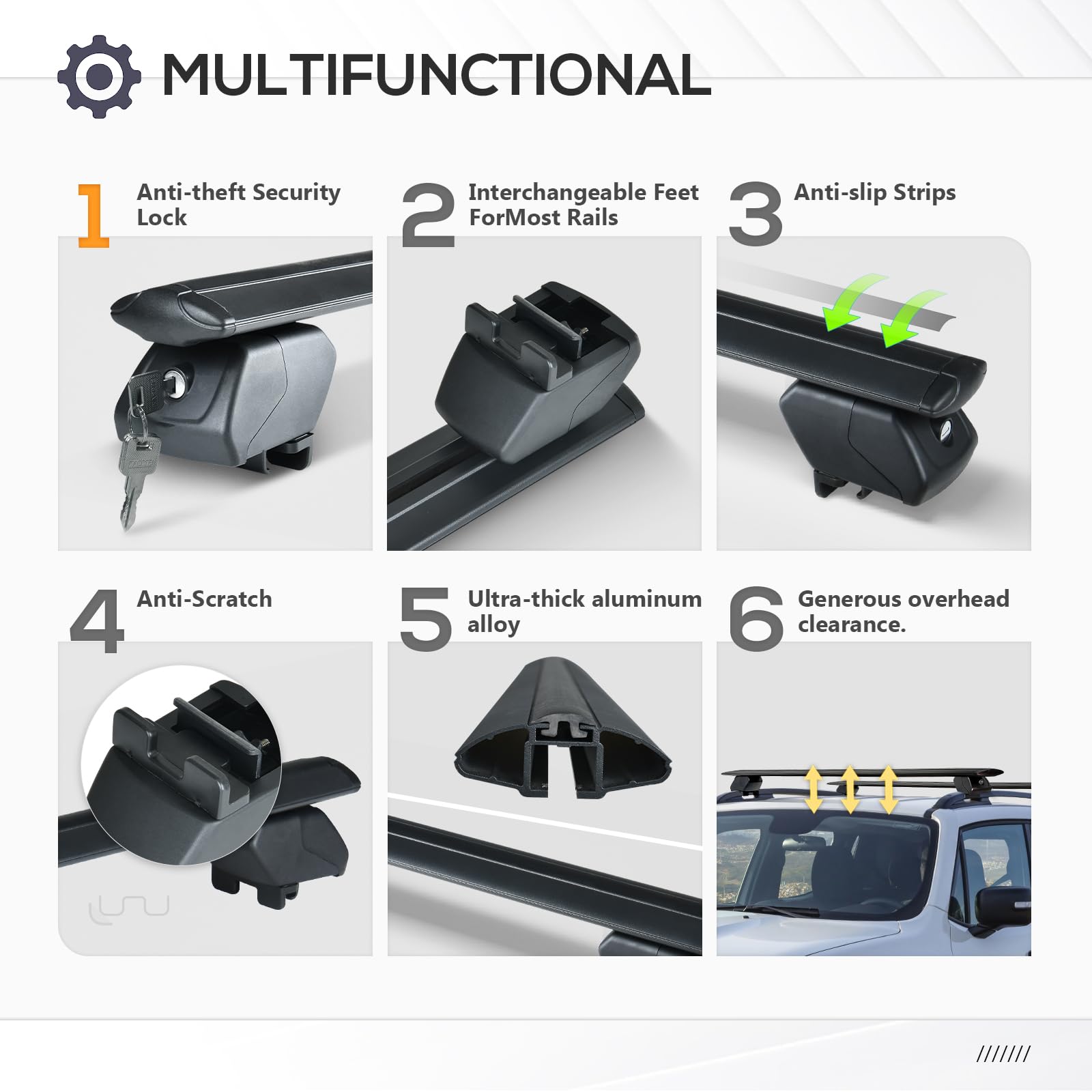 MULTIFUNCTIONAL

1 Anti-theft Security Lock

2 Interchangeable Feet ForMost Rails

3 Anti-slip Strips

4 Anti-Scratch

5 Ultra-thick aluminum alloy

6 Generous overhead clearance.

///////