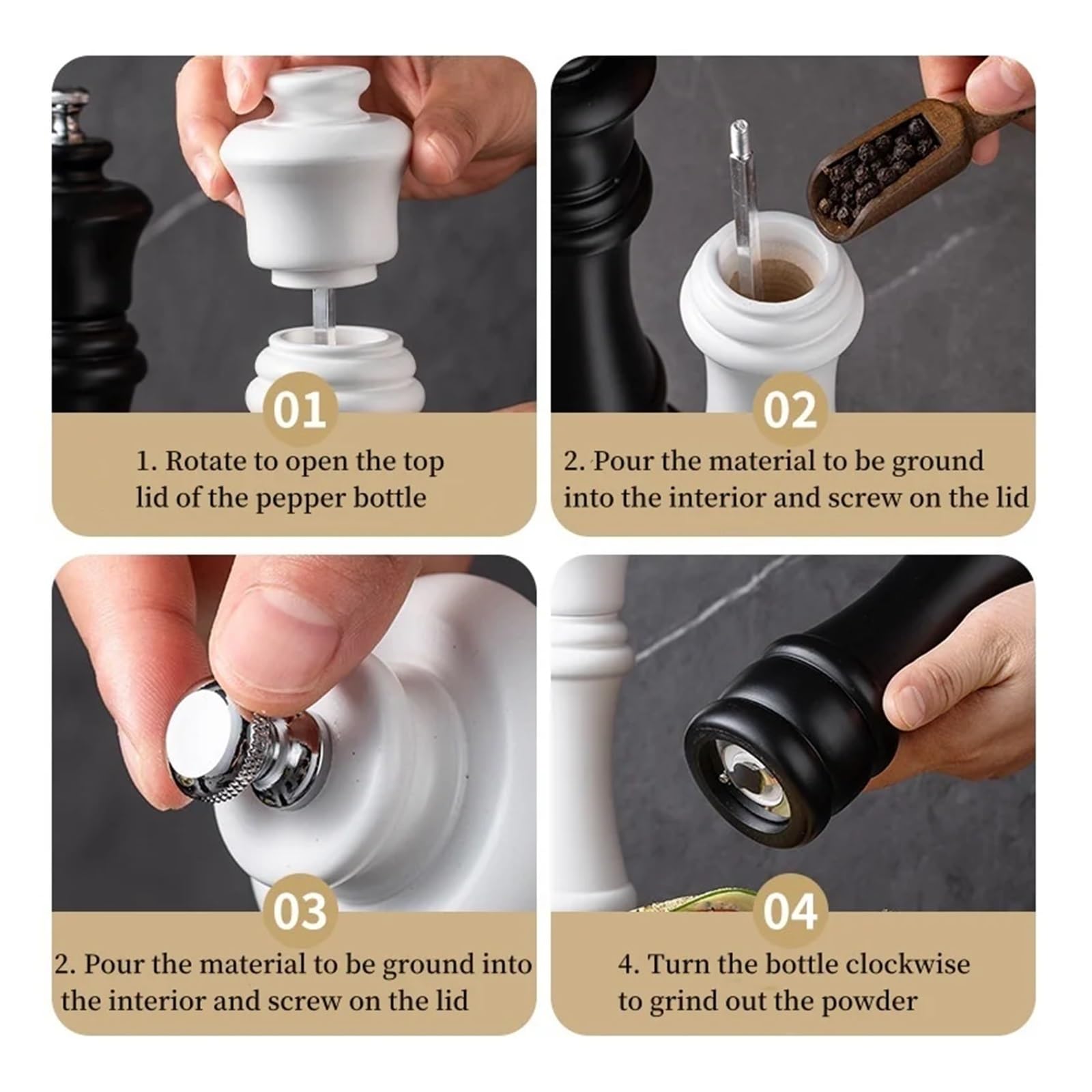 01

1. Rotate to open the top lid of the pepper bottle

02

2. Pour the material to be ground into the interior and screw on the lid

03

2. Pour the material to be ground into the interior and screw on the lid

04

4. Turn the bottle clockwise to grind out the powder