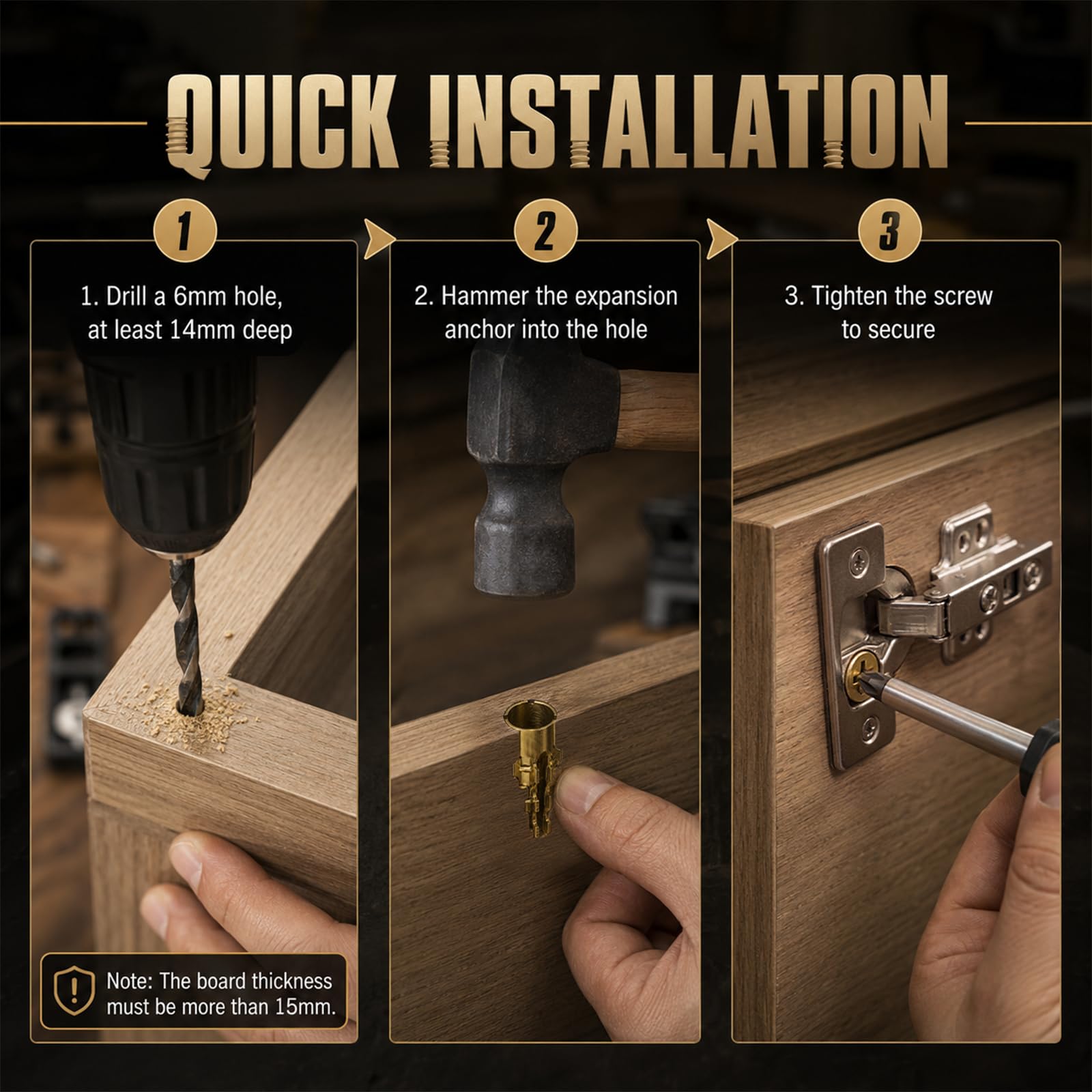 QUICK INSTALLATION

1

1. Drill a 6mm hole, at least 14mm deep

Note: The board thickness must be more than 15mm.

2

2. Hammer the expansion anchor into the hole

3

3. Tighten the screw to secure