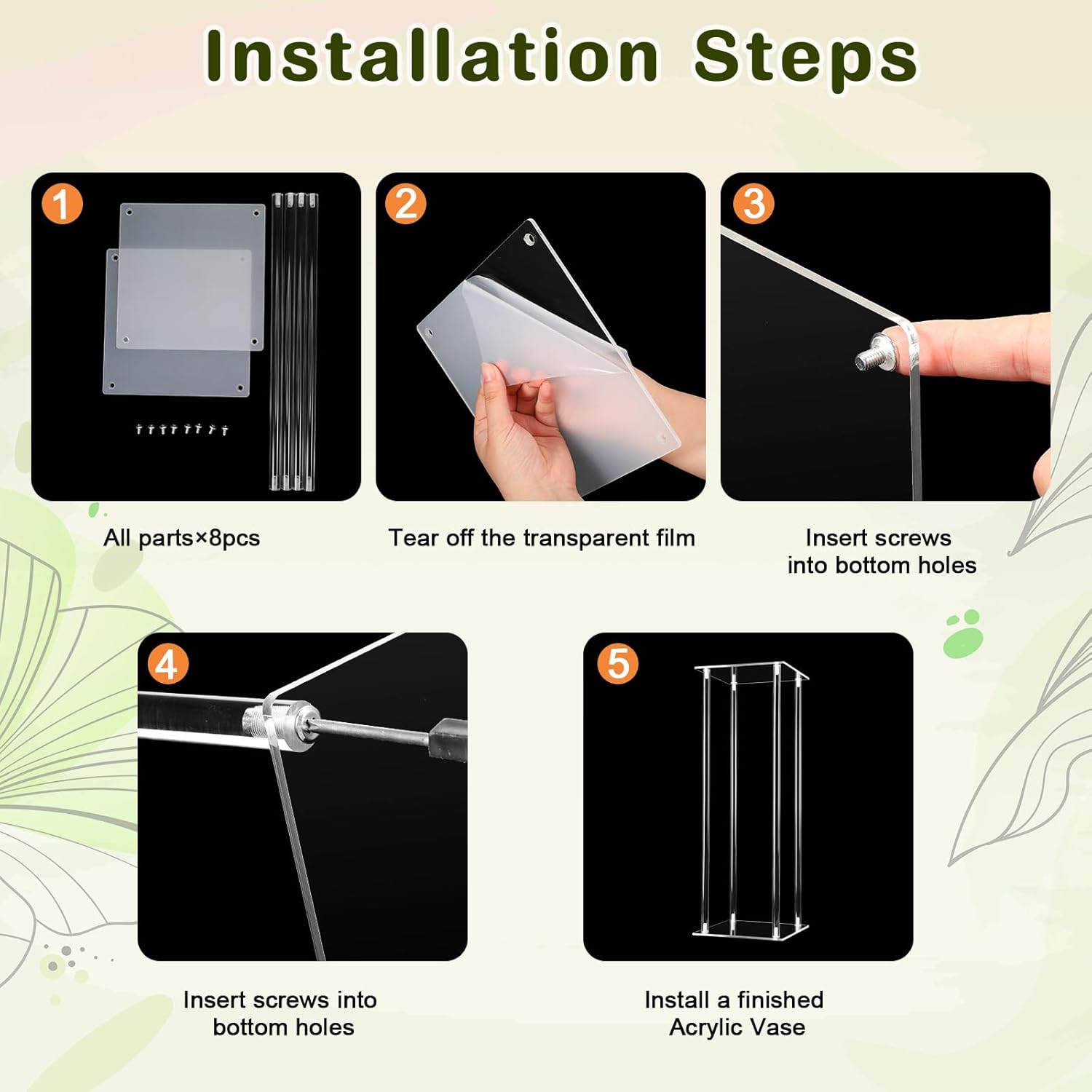 Installation Steps

1

All parts×8pcs

2

Tear off the transparent film

3

Insert screws into bottom holes

4

Insert screws into bottom holes

5

Install a finished Acrylic Vase