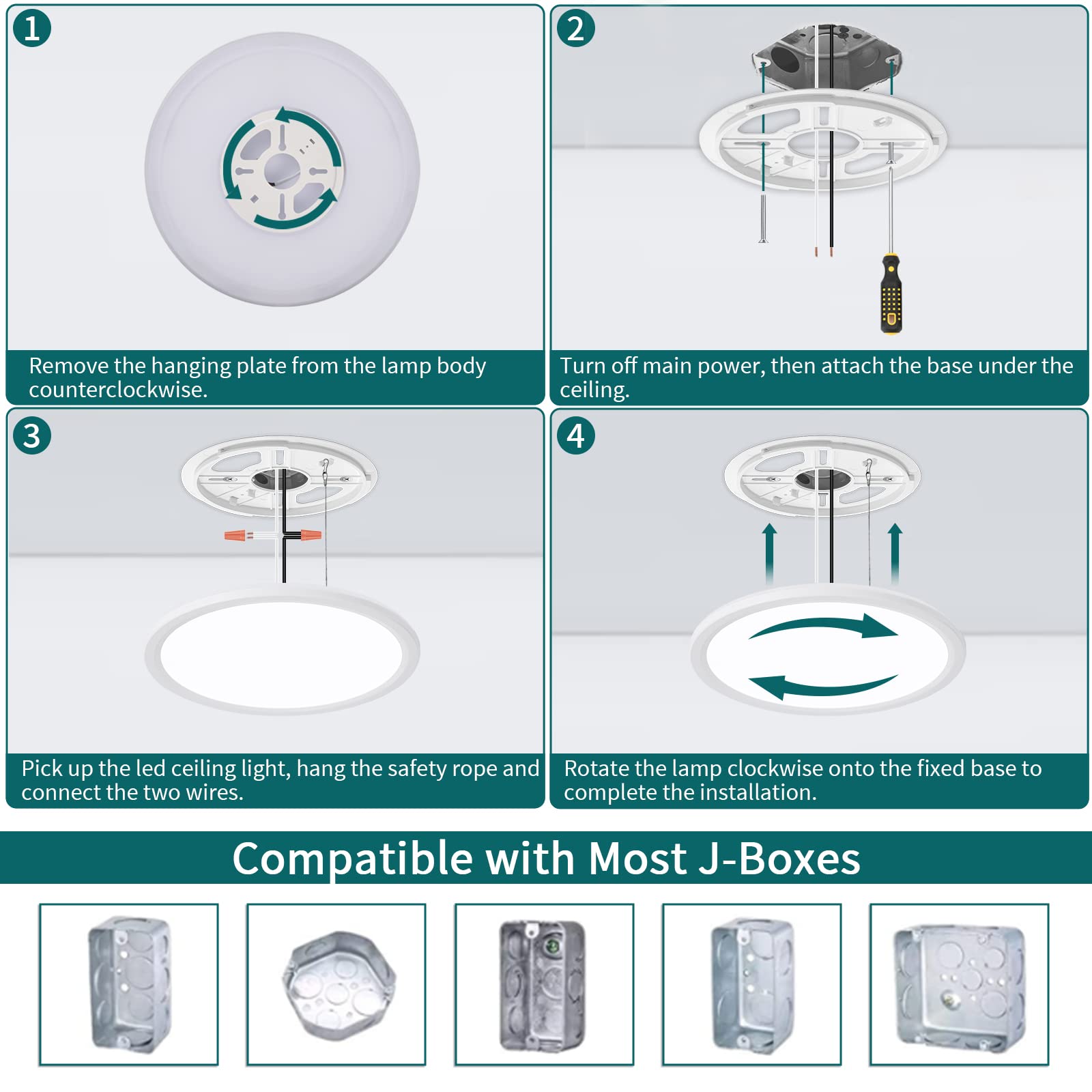 1

Remove the hanging plate from the lamp body counterclockwise.

2

Turn off main power, then attach the base under the ceiling.

3

Pick up the led ceiling light, hang the safety rope and connect the two wires.

4

Rotate the lamp clockwise onto the fixed base to complete the installation.

Compatible with Most J-Boxes