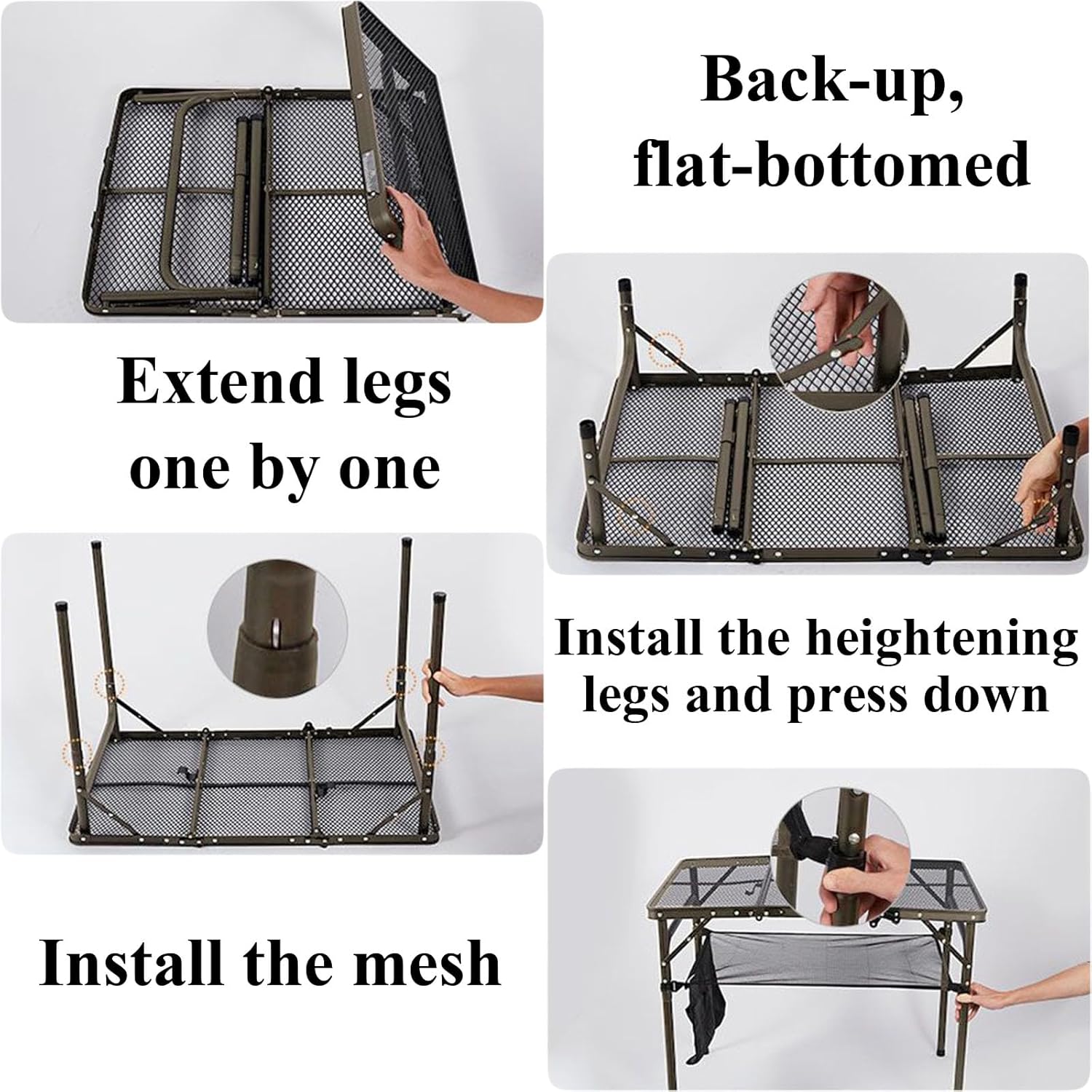 Back-up, flat-bottomed

Extend legs one by one

Install the heightening legs and press down

Install the mesh