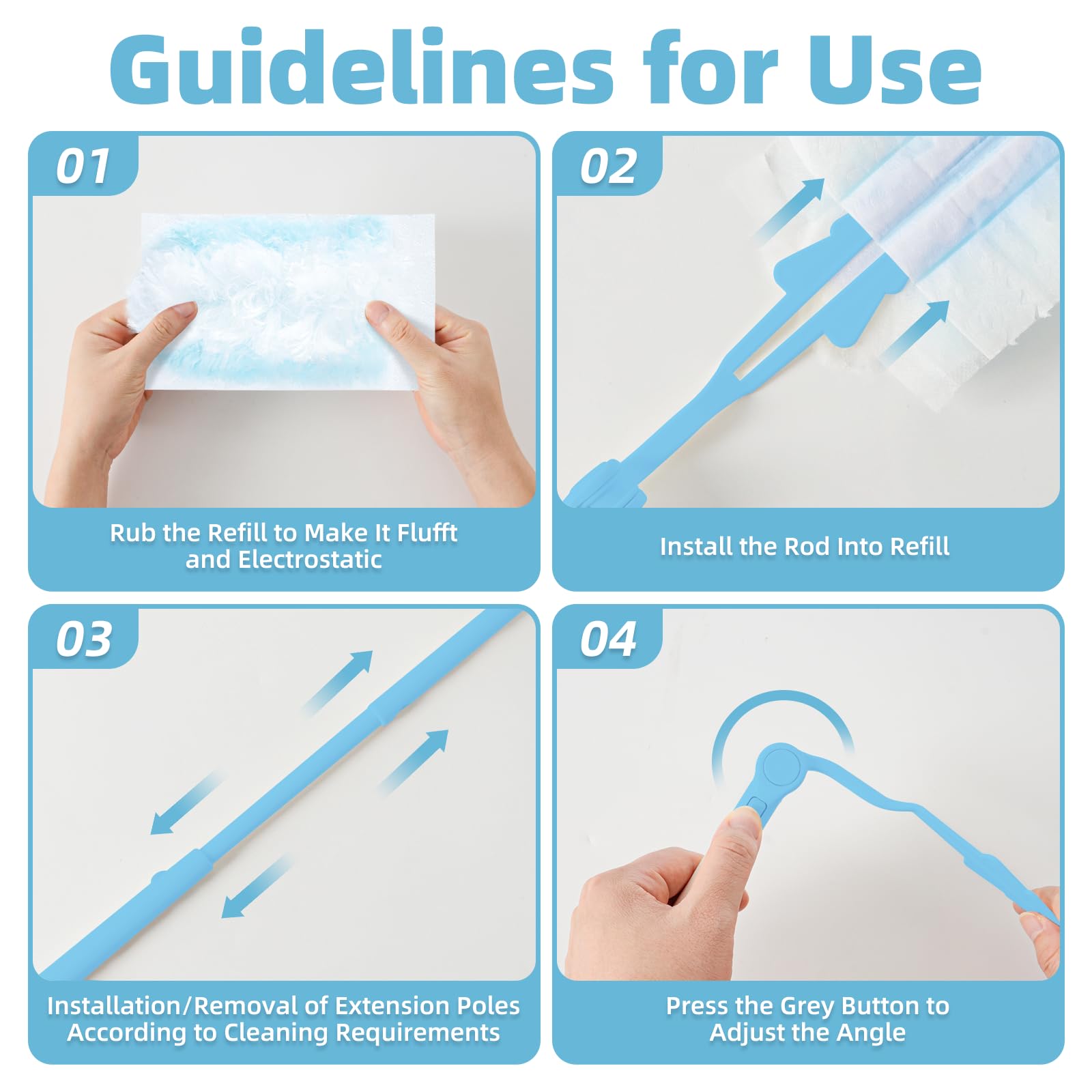 Guidelines for Use

01

Rub the Refill to Make It Flufft and Electrostatic

02

Install the Rod Into Refill

03

Installation/Removal of Extension Poles According to Cleaning Requirements

04

Press the Grey Button to Adjust the Angle