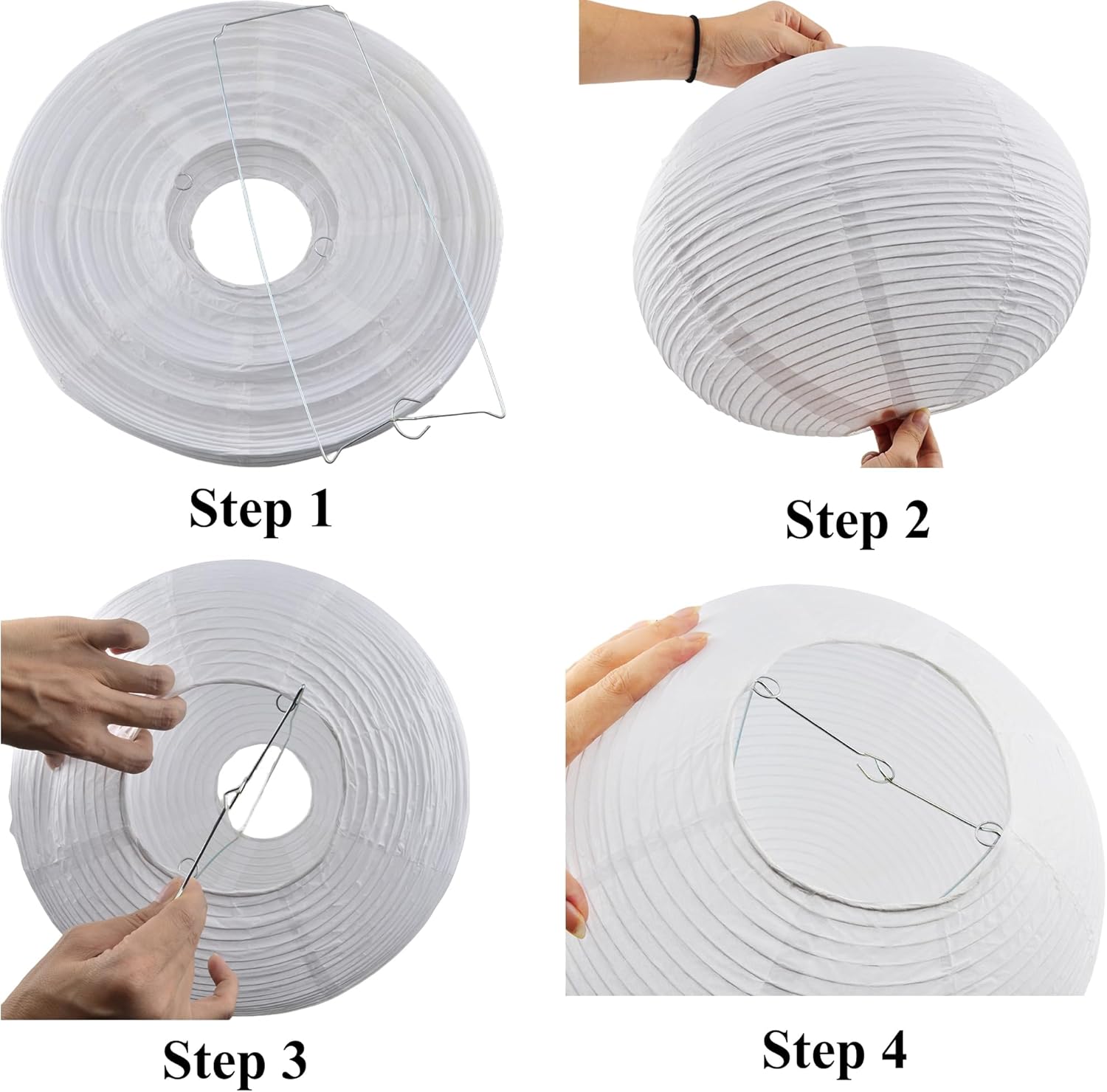 Step 1

Step 2

Step 3

Step 4