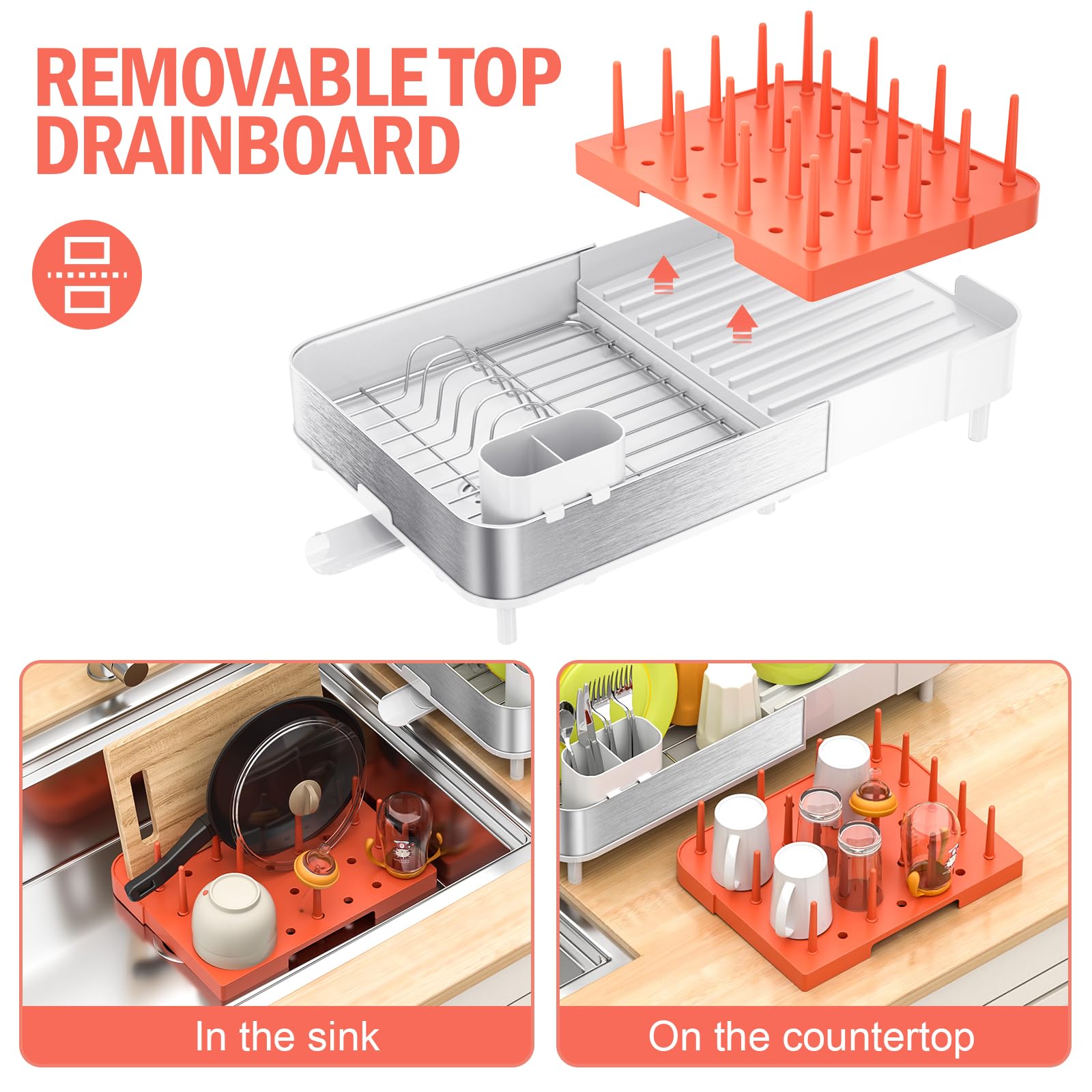 REMOVABLE TOP DRAINBOARD

In the sink

On the countertop