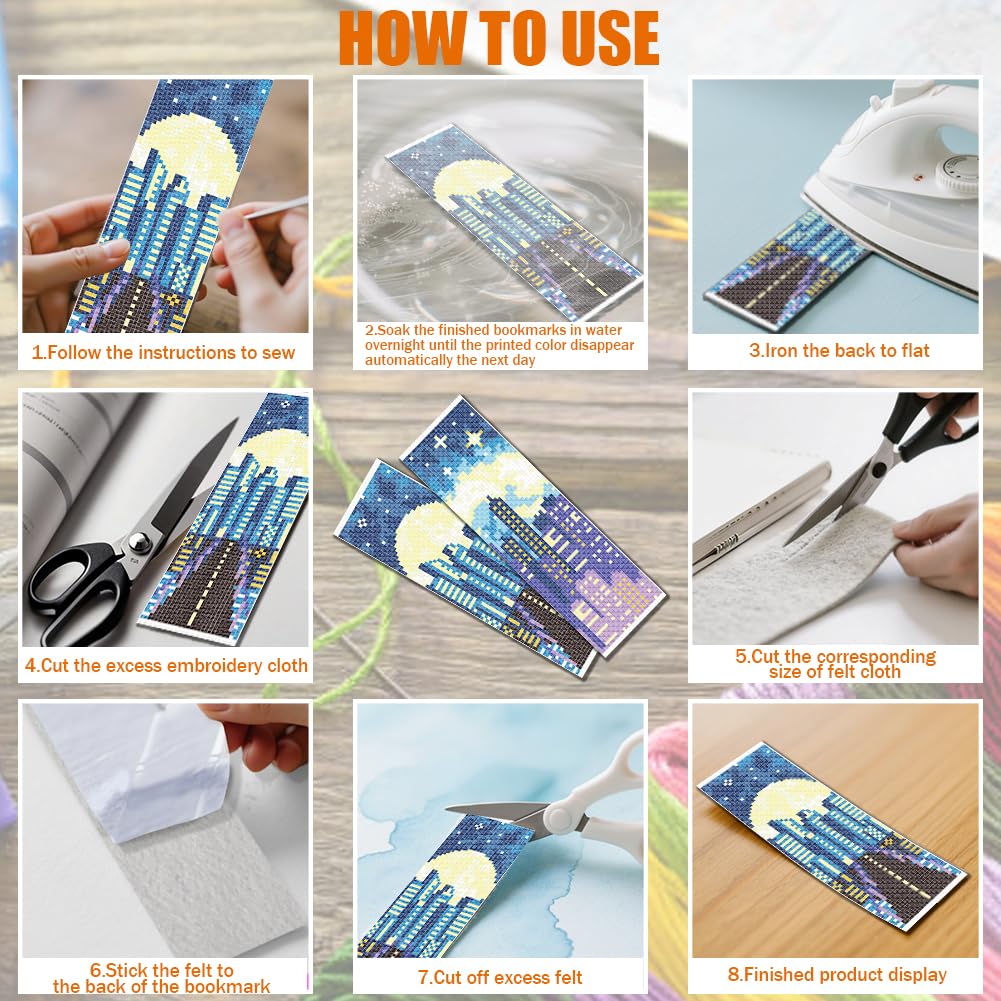 HOW TO USE

1.Follow the instructions to sew

2.Soak the finished bookmarks in water overnight until the printed color disappear automatically the next day

3.Iron the back to flat

4.Cut the excess embroidery cloth

5.Cut the corresponding size of felt cloth

6.Stick the felt to the back of the bookmark

7.Cut off excess felt

8.Finished product display