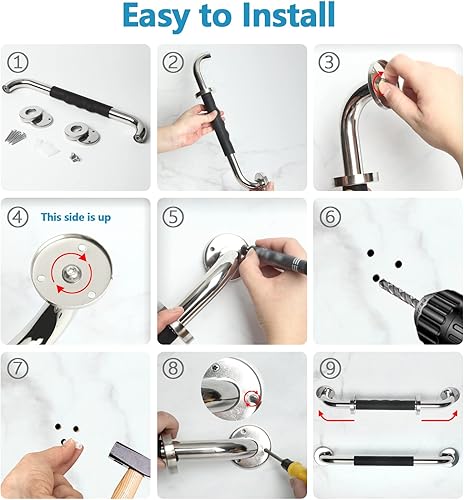 Easy to Install

①

②

③

④ This side is up

⑤

⑥

⑦

⑧

⑨