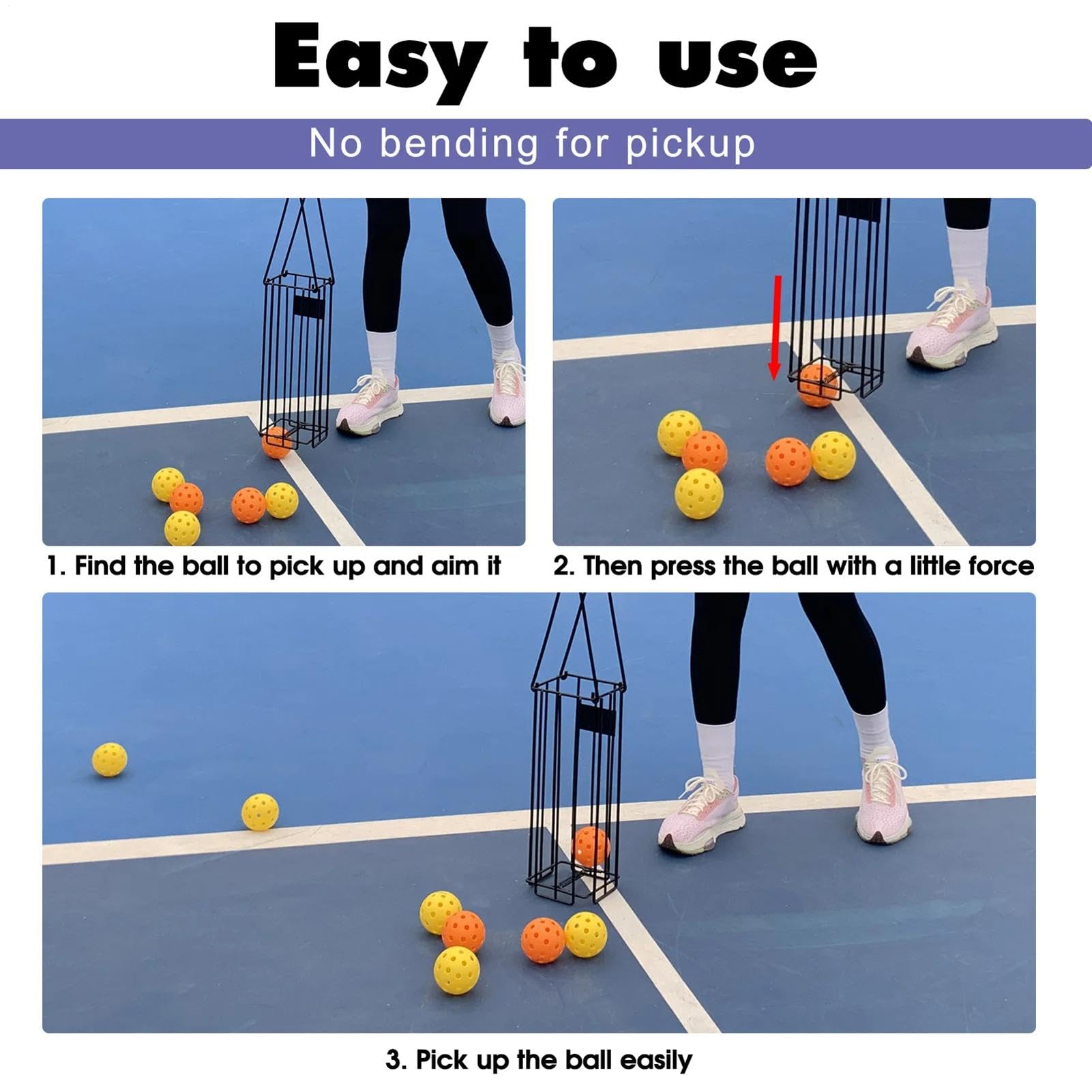 Easy to use

No bending for pickup

1. Find the ball to pick up and aim it

2. Then press the ball with a little force

3. Pick up the ball easily