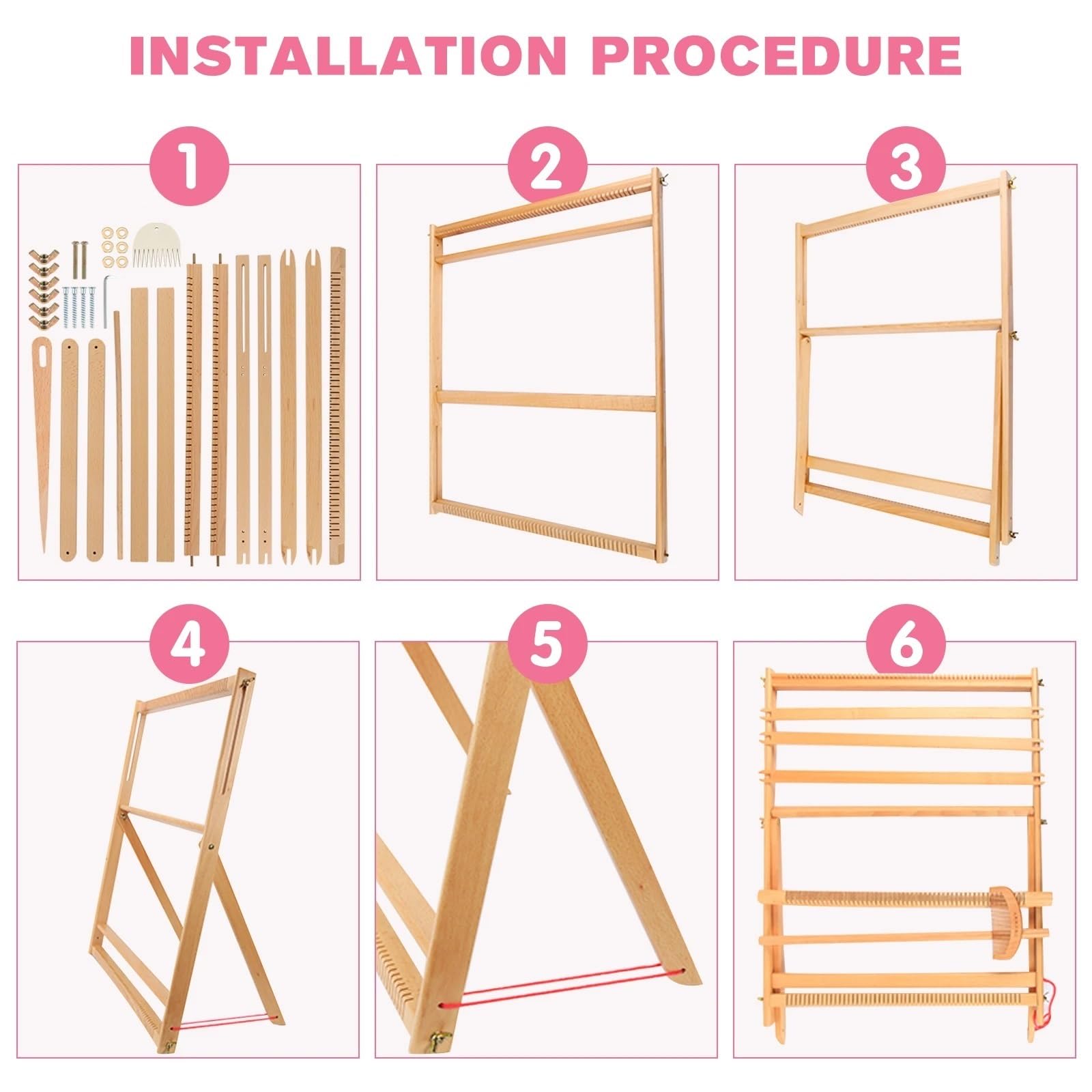 INSTALLATION PROCEDURE

1

2

3

4

5

6