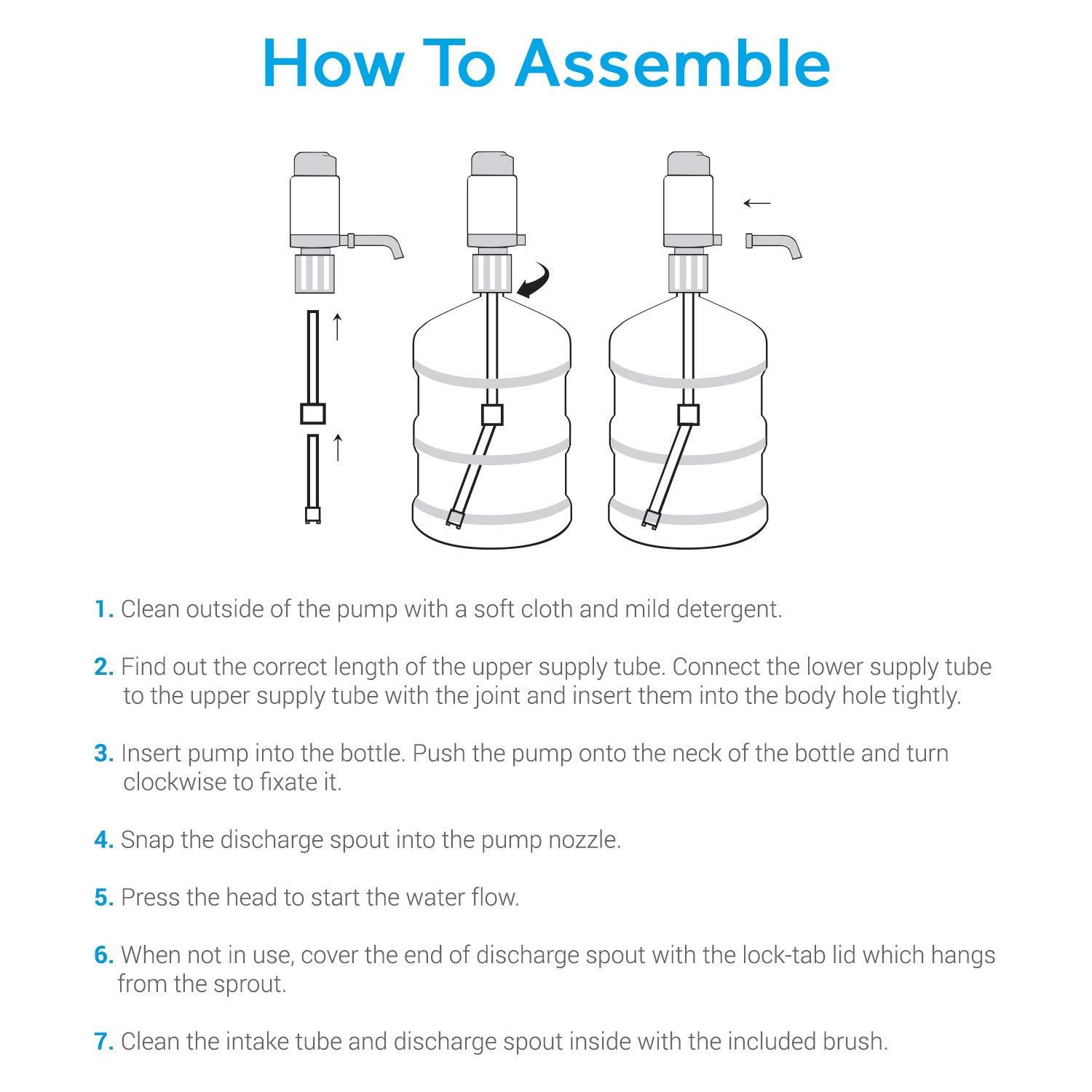 How To Assemble

1. Clean outside of the pump with a soft cloth and mild detergent.

2. Find out the correct length of the upper supply tube. Connect the lower supply tube to the upper supply tube with the joint and insert them into the body hole tightly.

3. Insert pump into the bottle. Push the pump onto the neck of the bottle and turn clockwise to fixate it.

4. Snap the discharge spout into the pump nozzle.

5. Press the head to start the water flow.

6. When not in use, cover the end of discharge spout with the lock-tab lid which hangs from the sprout.

7. Clean the intake tube and discharge spout inside with the included brush.