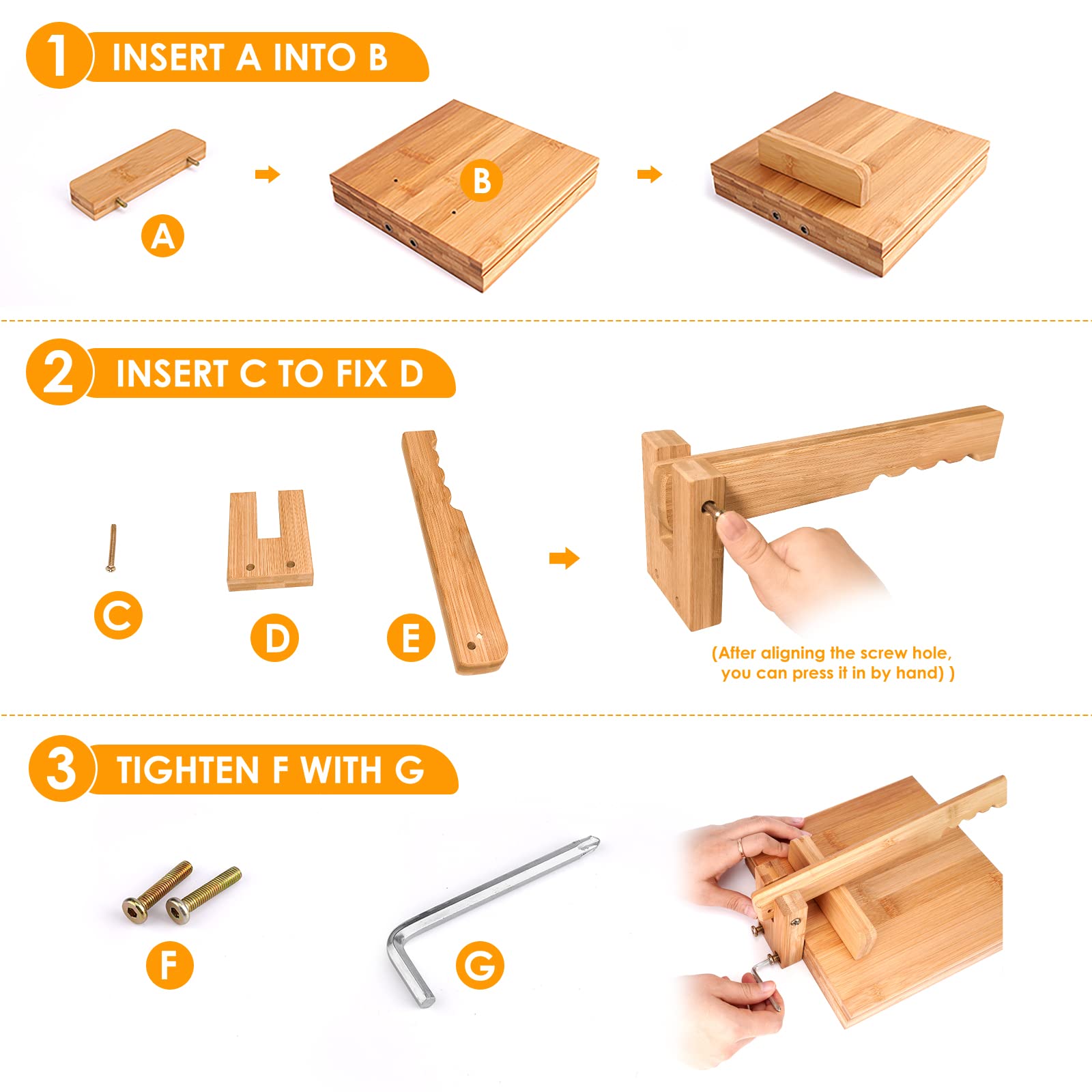 1 INSERT A INTO B

A

B

2 INSERT C TO FIX D

C

D

E

(After aligning the screw hole, you can press it in by hand) )

3 TIGHTEN F WITH G

F

G