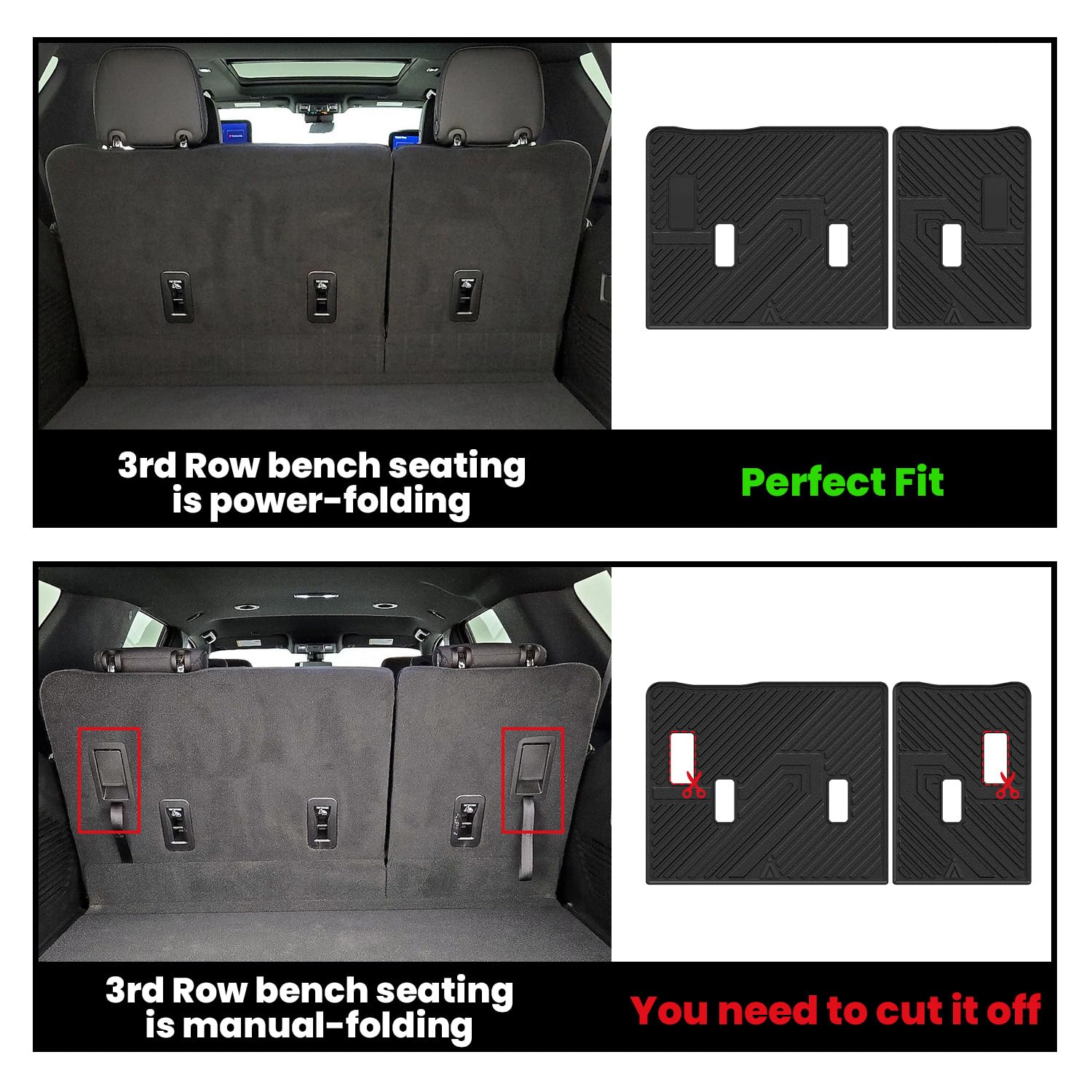 3rd Row bench seating is power-folding

Perfect Fit

3rd Row bench seating is manual-folding

You need to cut it off