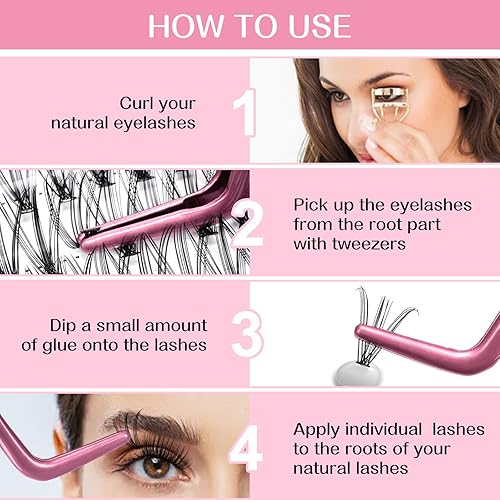 HOW TO USE

Curl your natural eyelashes

1

2

Pick up the eyelashes from the root part with tweezers

Dip a small amount of glue onto the lashes

3

4

Apply individual lashes to the roots of your natural lashes