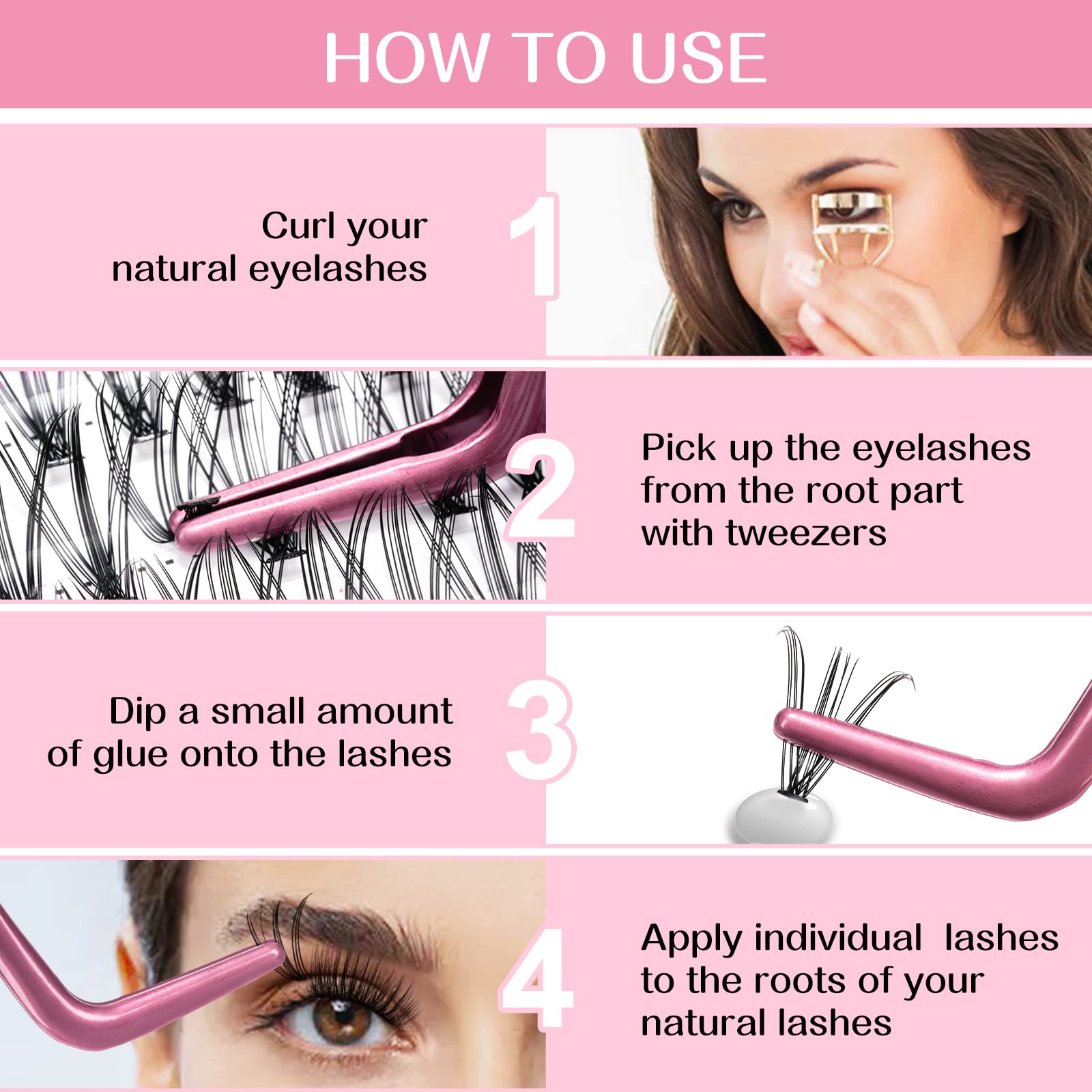 HOW TO USE

Curl your natural eyelashes

1

2

Pick up the eyelashes from the root part with tweezers

Dip a small amount of glue onto the lashes

3

4

Apply individual lashes to the roots of your natural lashes