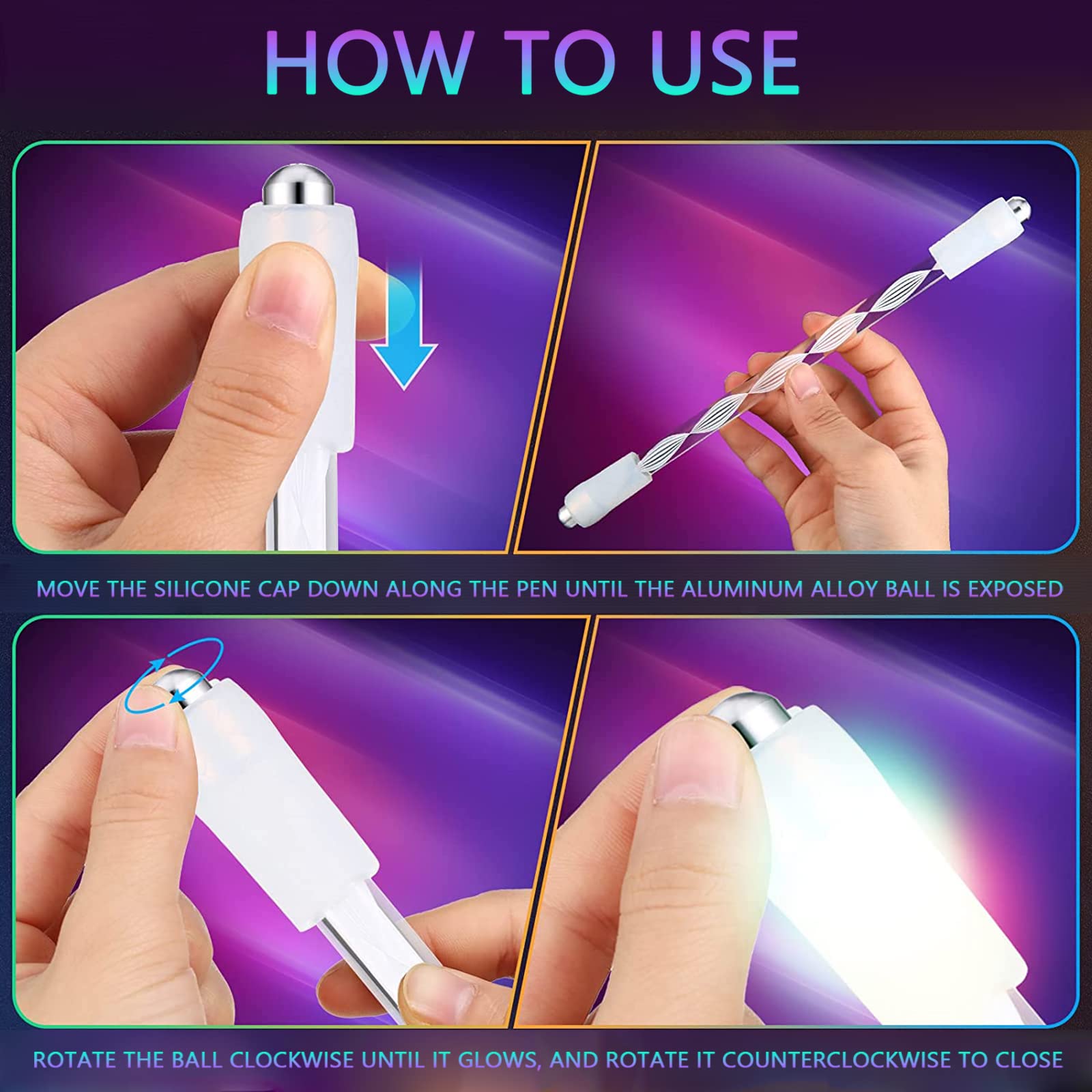 HOW TO USE

MOVE THE SILICONE CAP DOWN ALONG THE PEN UNTIL THE ALUMINUM ALLOY BALL IS EXPOSED

ROTATE THE BALL CLOCKWISE UNTIL IT GLOWS, AND ROTATE IT COUNTERCLOCKWISE TO CLOSE