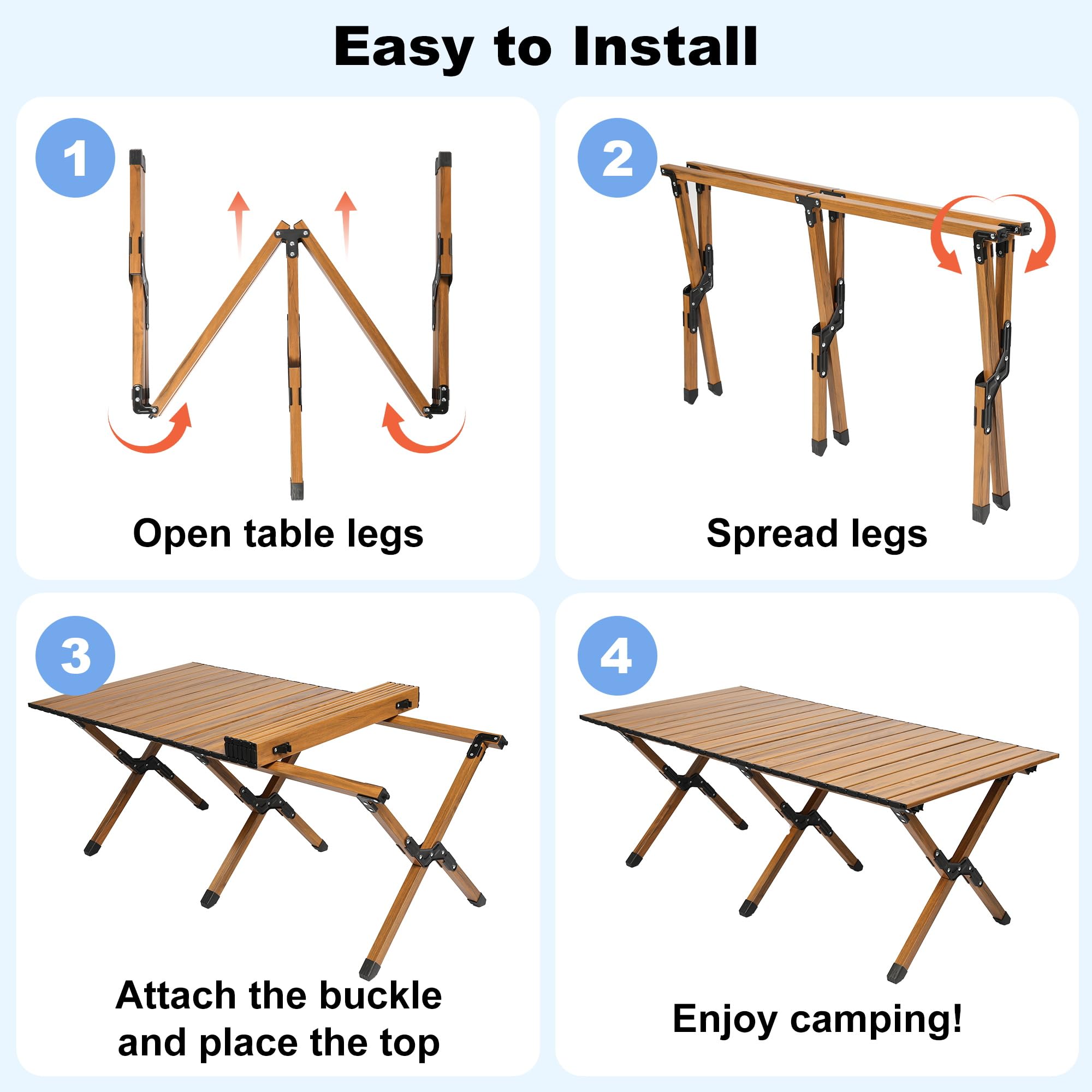 Easy to Install

1

Open table legs

2

Spread legs

3

Attach the buckle and place the top

4

Enjoy camping!