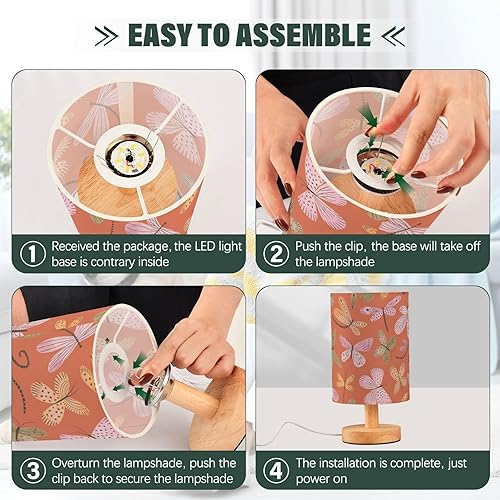 EASY TO ASSEMBLE

① Received the package, the LED light base is contrary inside

② Push the clip, the base will take off the lampshade

③ Overturn the lampshade, push the clip back to secure the lampshade

④ The installation is complete, just power on