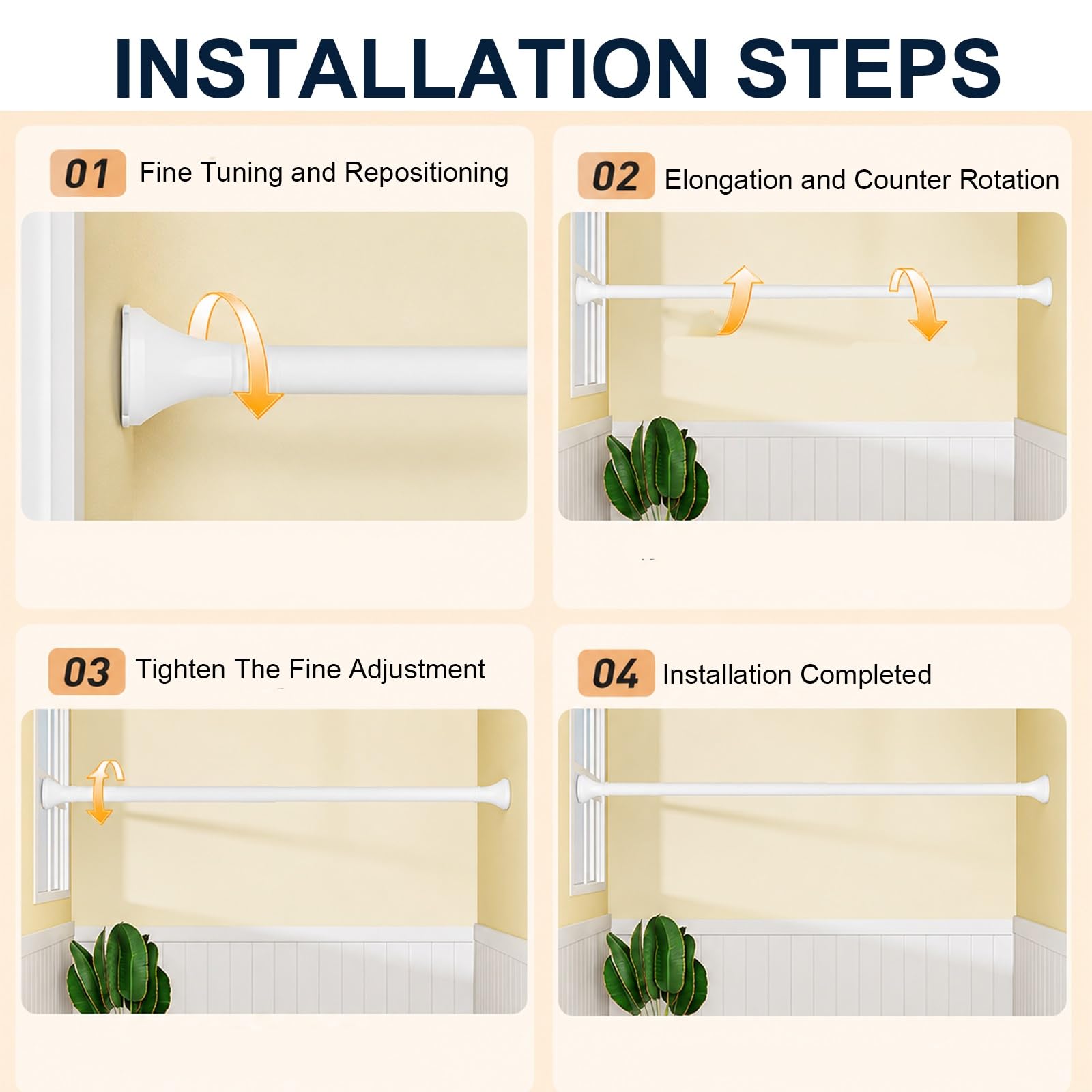 INSTALLATION STEPS

01 Fine Tuning and Repositioning

02 Elongation and Counter Rotation

03 Tighten The Fine Adjustment

04 Installation Completed