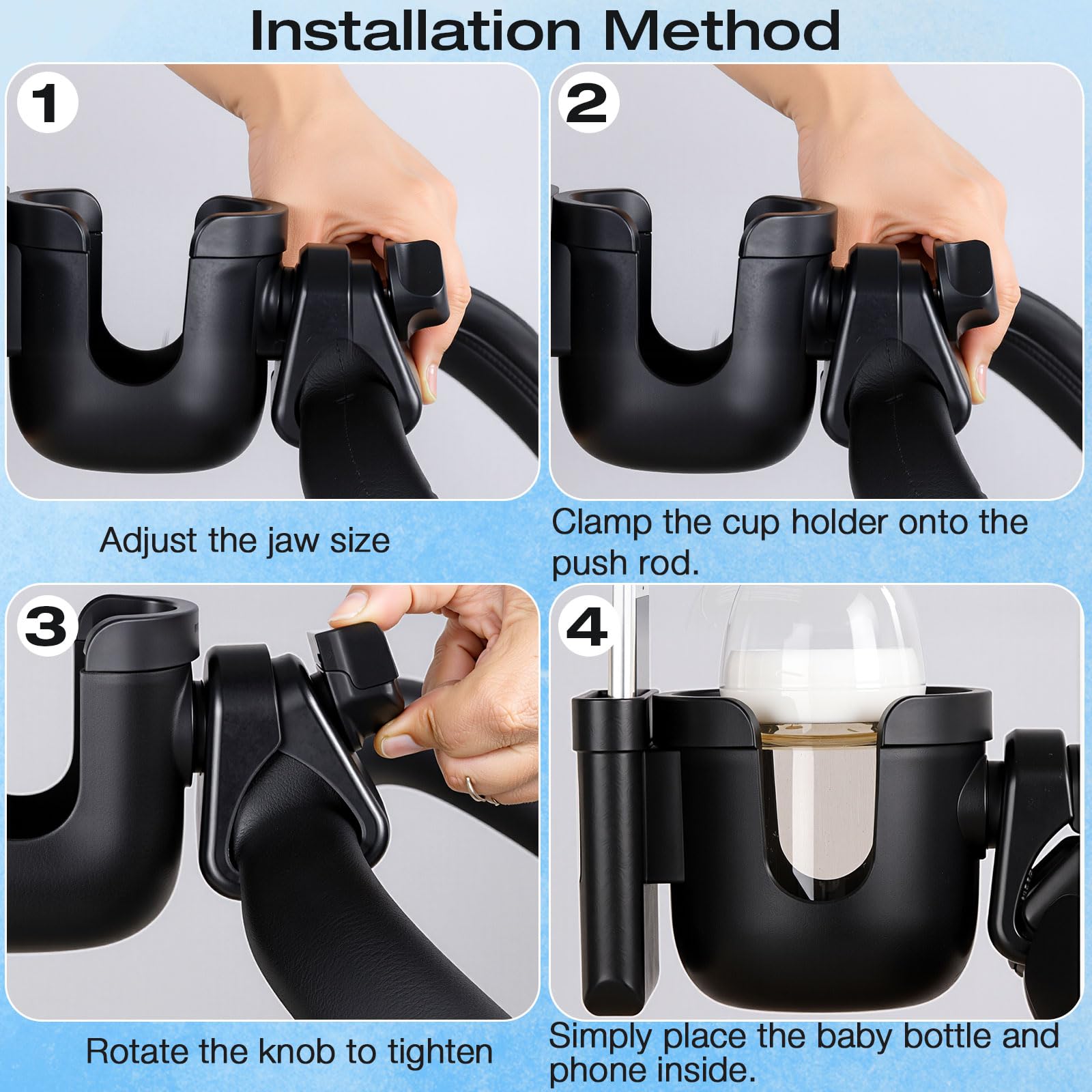 Installation Method

1

Adjust the jaw size

2

Clamp the cup holder onto the push rod.

3

Rotate the knob to tighten

4

Simply place the baby bottle and phone inside.