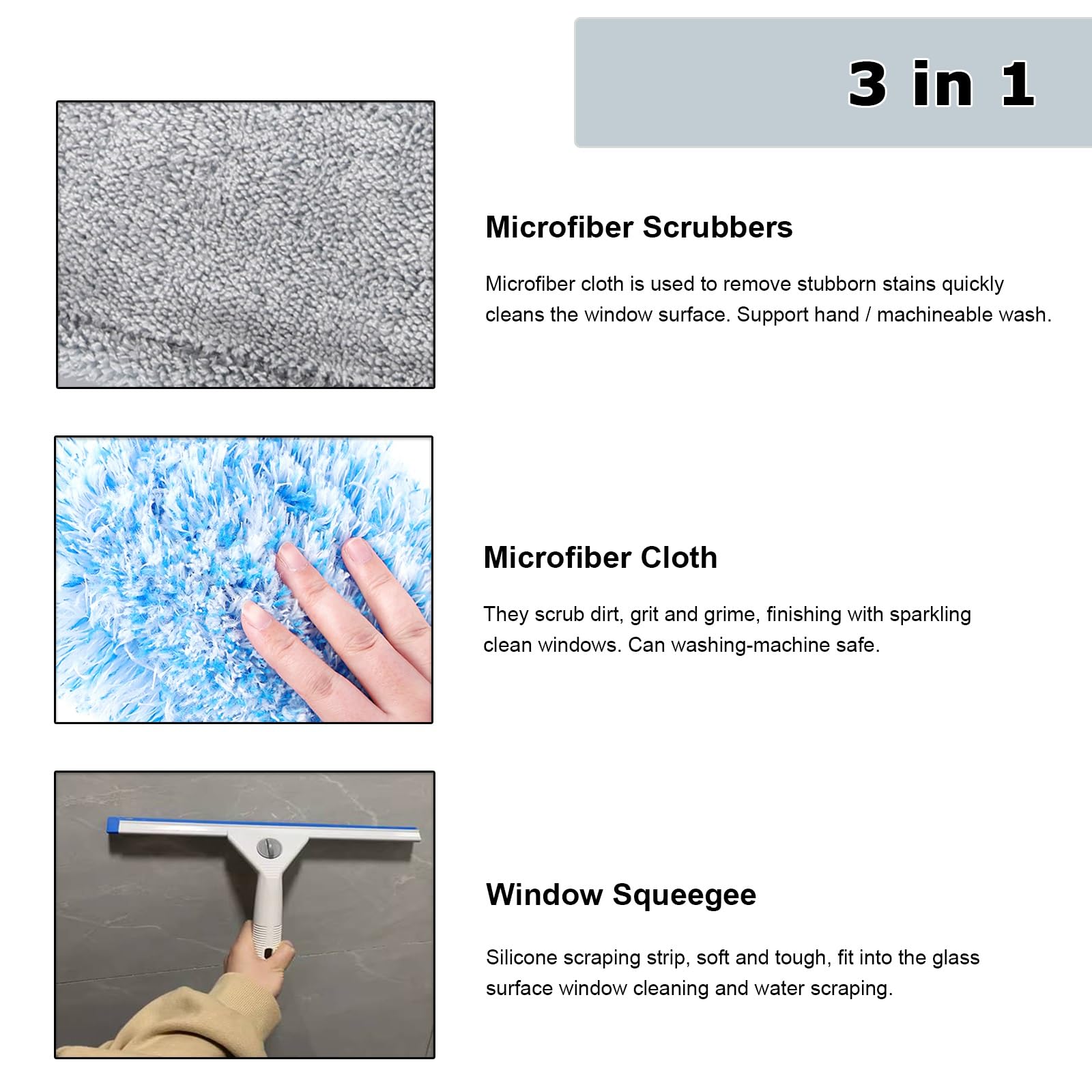 3 in 1

Microfiber Scrubbers

Microfiber cloth is used to remove stubborn stains quickly cleans the window surface. Support hand / machineable wash.

Microfiber Cloth

They scrub dirt, grit and grime, finishing with sparkling clean windows. Can washing-machine safe.

Window Squeegee

Silicone scraping strip, soft and tough, fit into the glass surface window cleaning and water scraping.