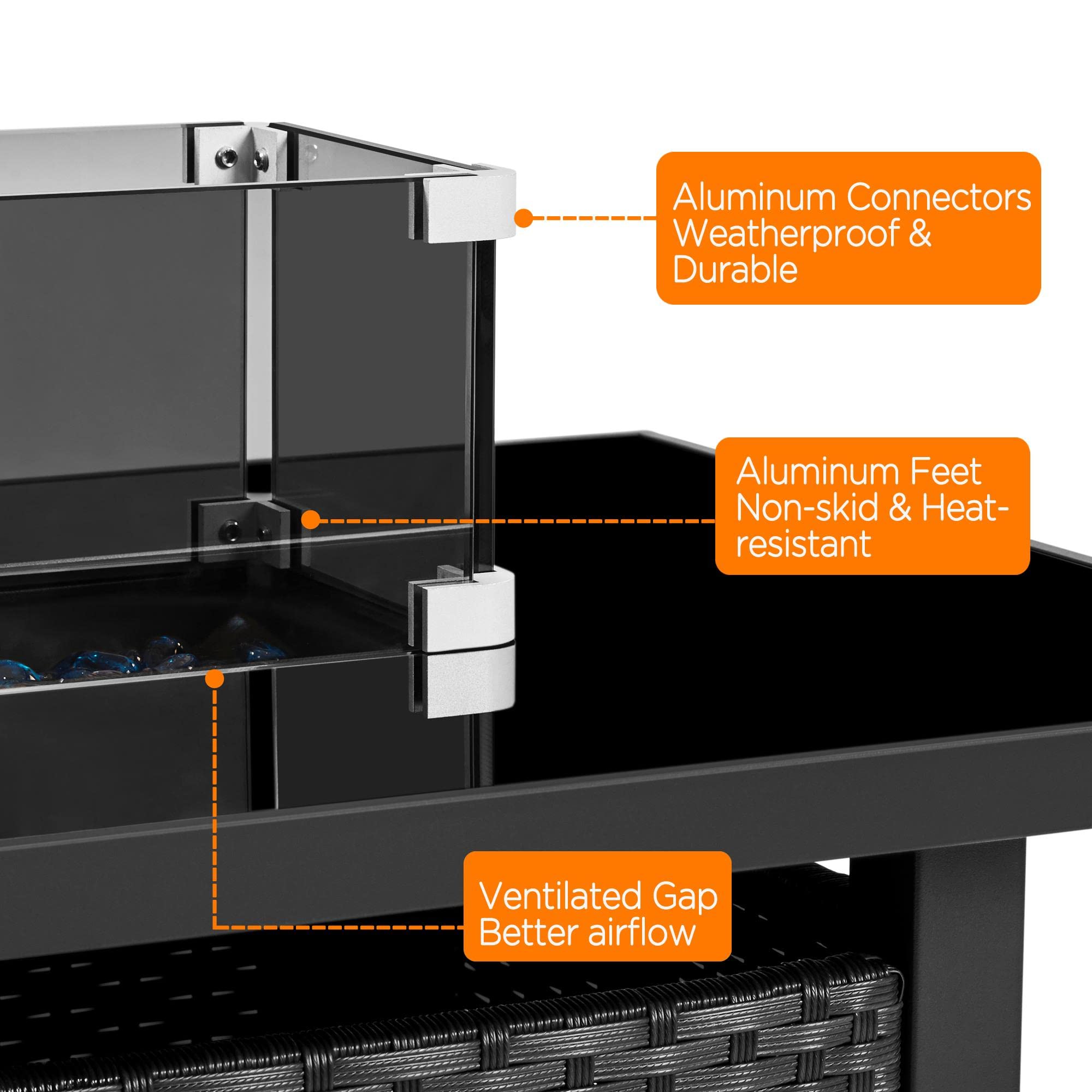 Aluminum Connectors
Weatherproof &
Durable

Aluminum Feet
Non-skid & Heat-resistant

Ventilated Gap
Better airflow