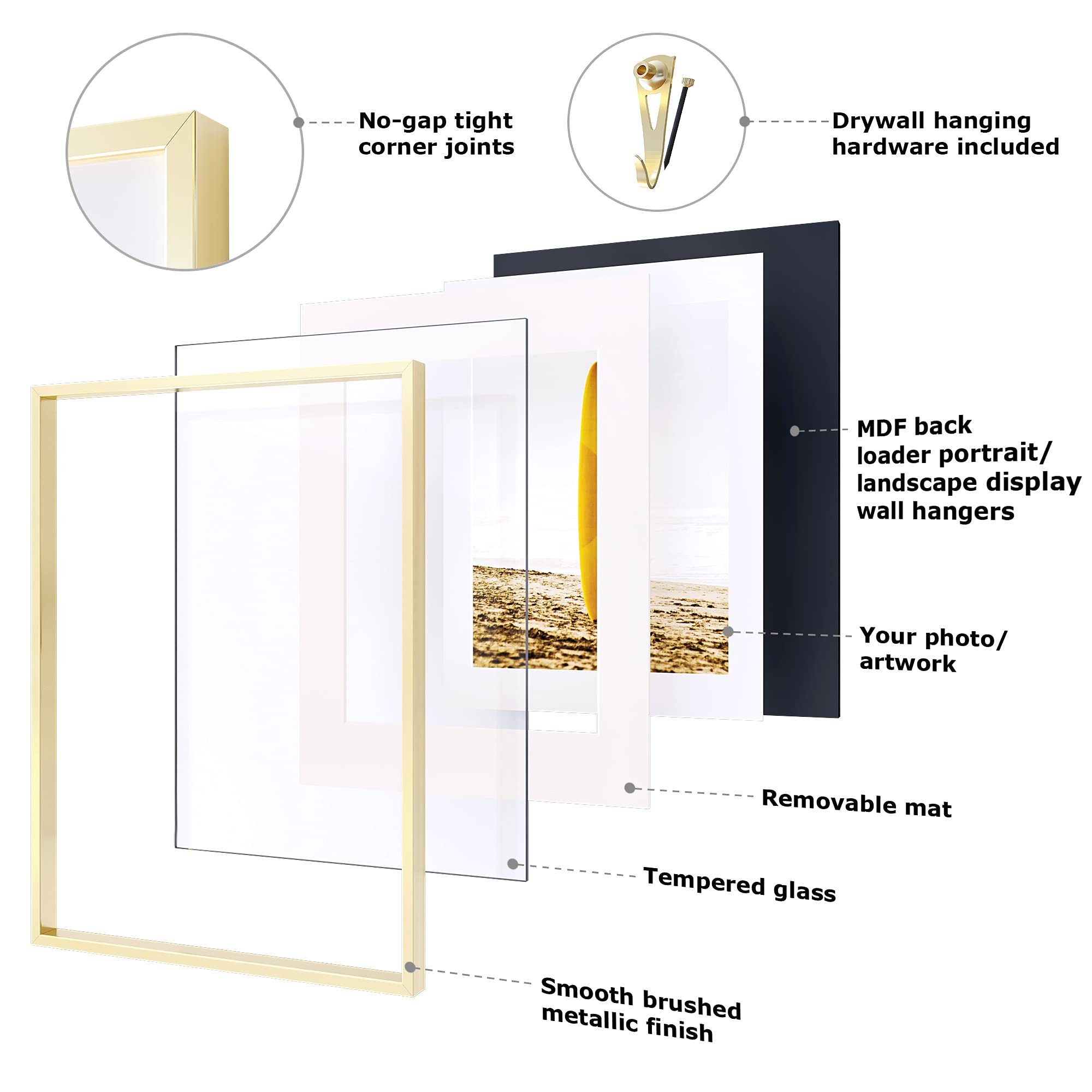 No-gap tight corner joints

Drywall hanging hardware included

MDF back loader portrait/ landscape display wall hangers

Your photo/ artwork

Removable mat

Tempered glass

Smooth brushed metallic finish